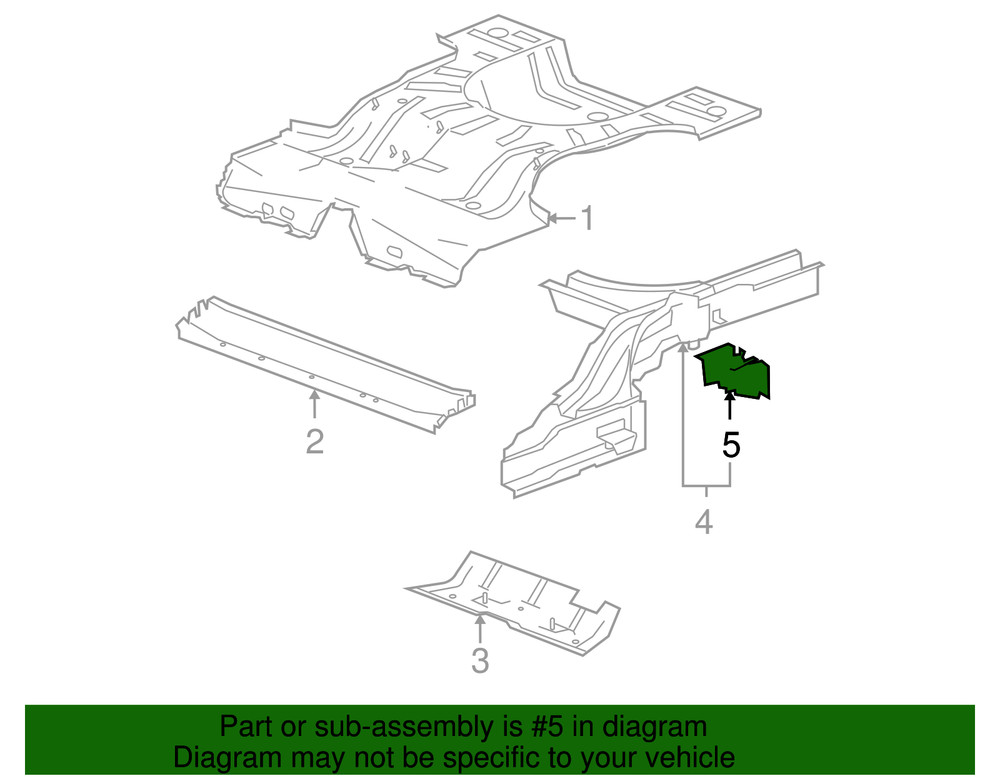 1

2

5

4

3

Part or sub-assembly is #5 in diagram
Diagram may not be specific to your vehicle