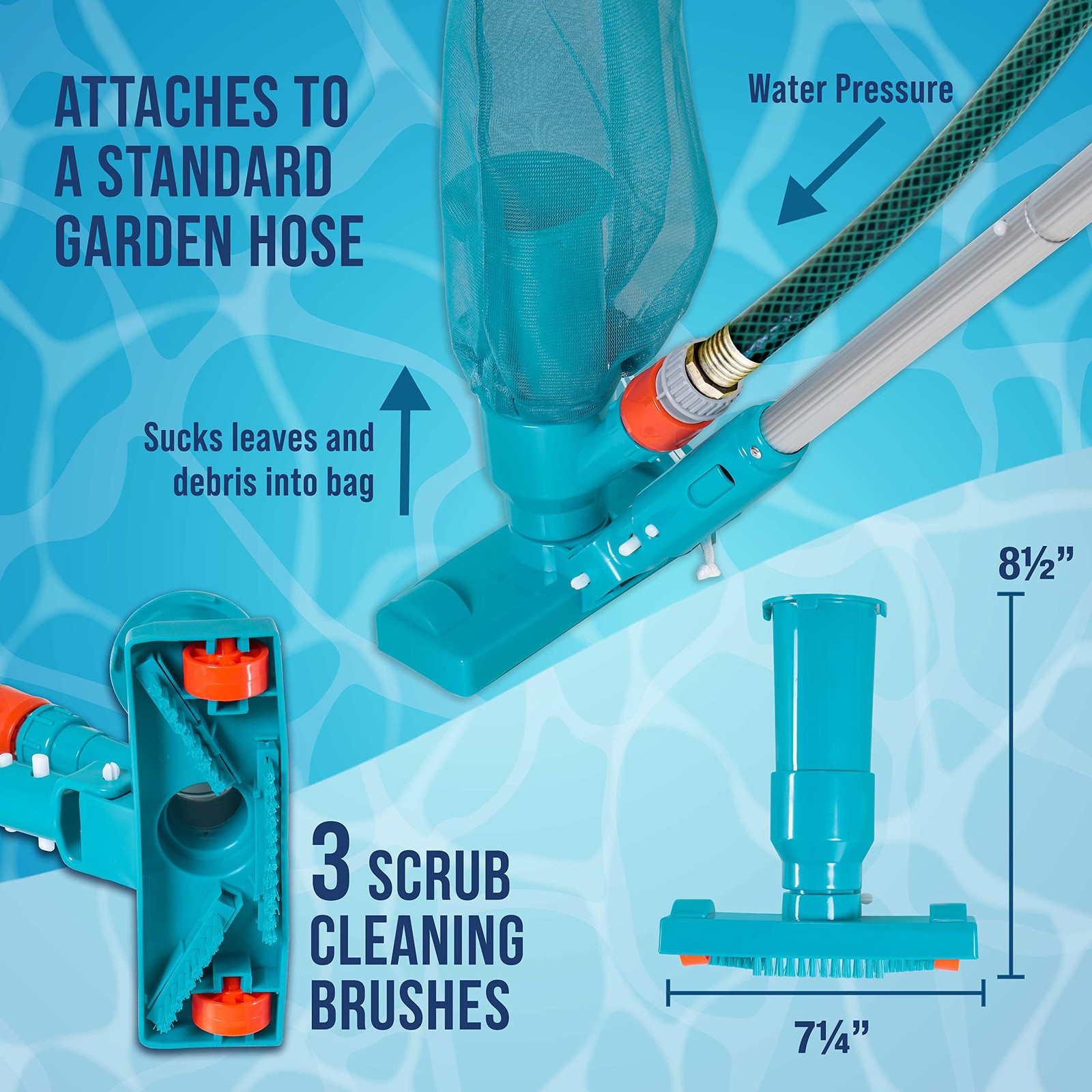 ATTACHES TO A STANDARD GARDEN HOSE

Water Pressure

Sucks leaves and debris into bag

8½”

3 SCRUB CLEANING BRUSHES

7¼”