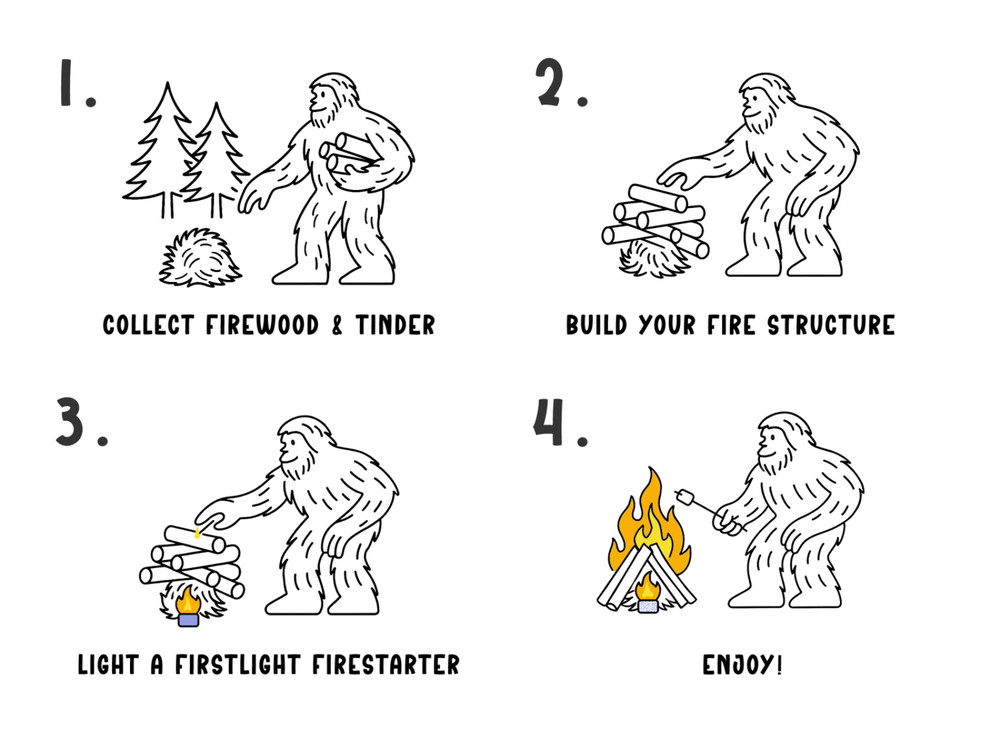 1.

COLLECT FIREWOOD & TINDER

2.

BUILD YOUR FIRE STRUCTURE

3.

LIGHT A FIRSTLIGHT FIRESTARTER

4.

ENJOY!