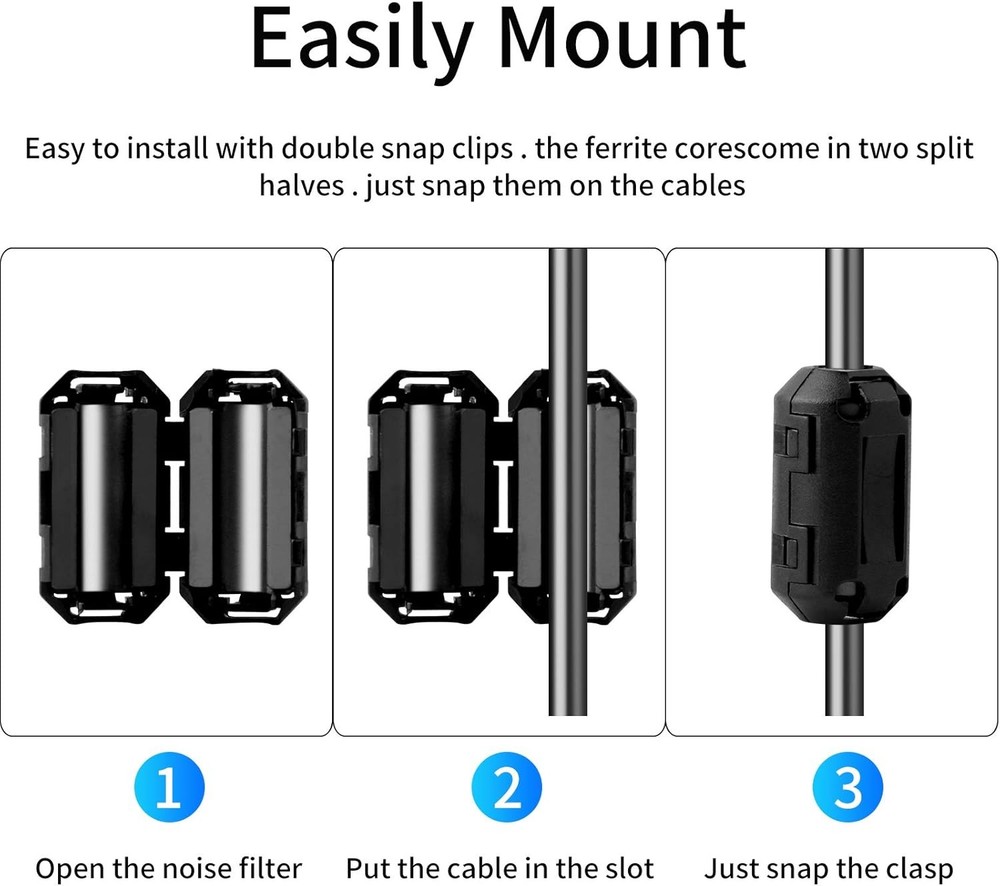 Easily Mount

Easy to install with double snap clips . the ferrite corescome in two split halves . just snap them on the cables

1
Open the noise filter

2
Put the cable in the slot

3
Just snap the clasp