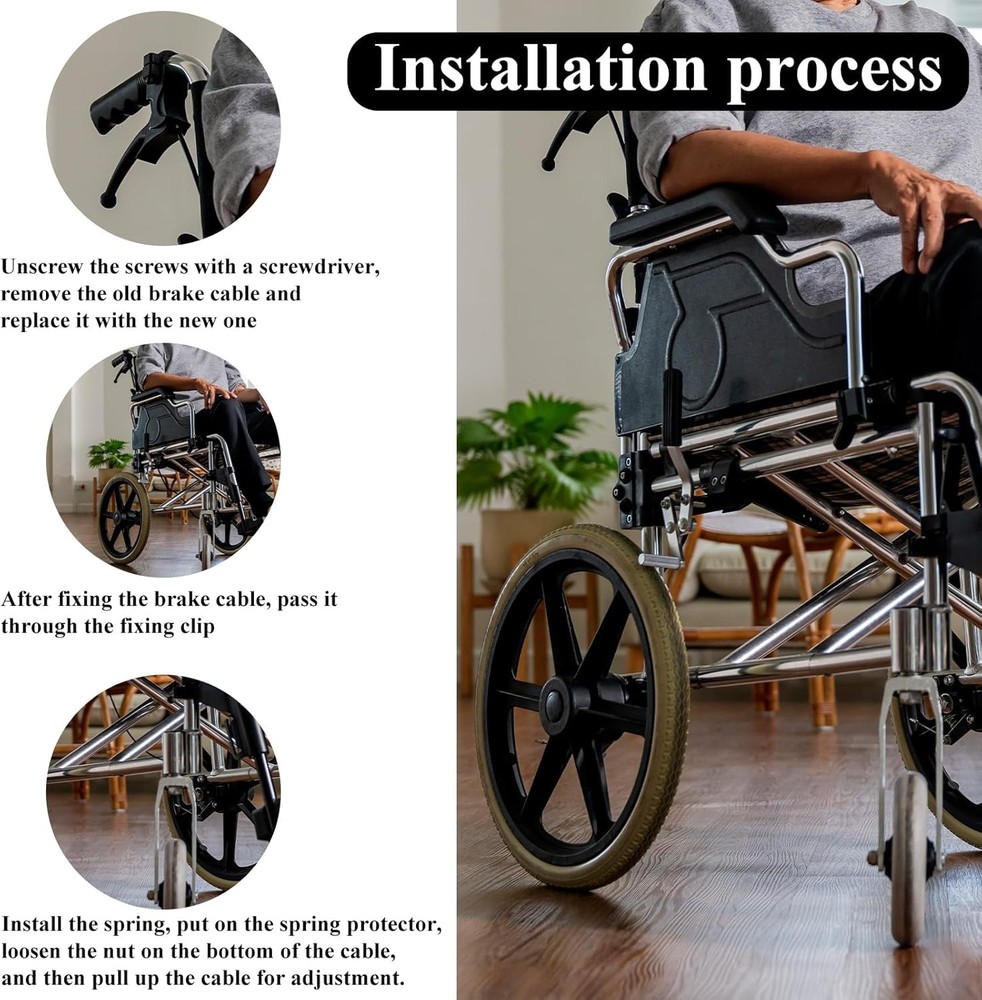 Installation process

Unscrew the screws with a screwdriver, remove the old brake cable and replace it with the new one

After fixing the brake cable, pass it through the fixing clip

Install the spring, put on the spring protector, loosen the nut on the bottom of the cable, and then pull up the cable for adjustment.