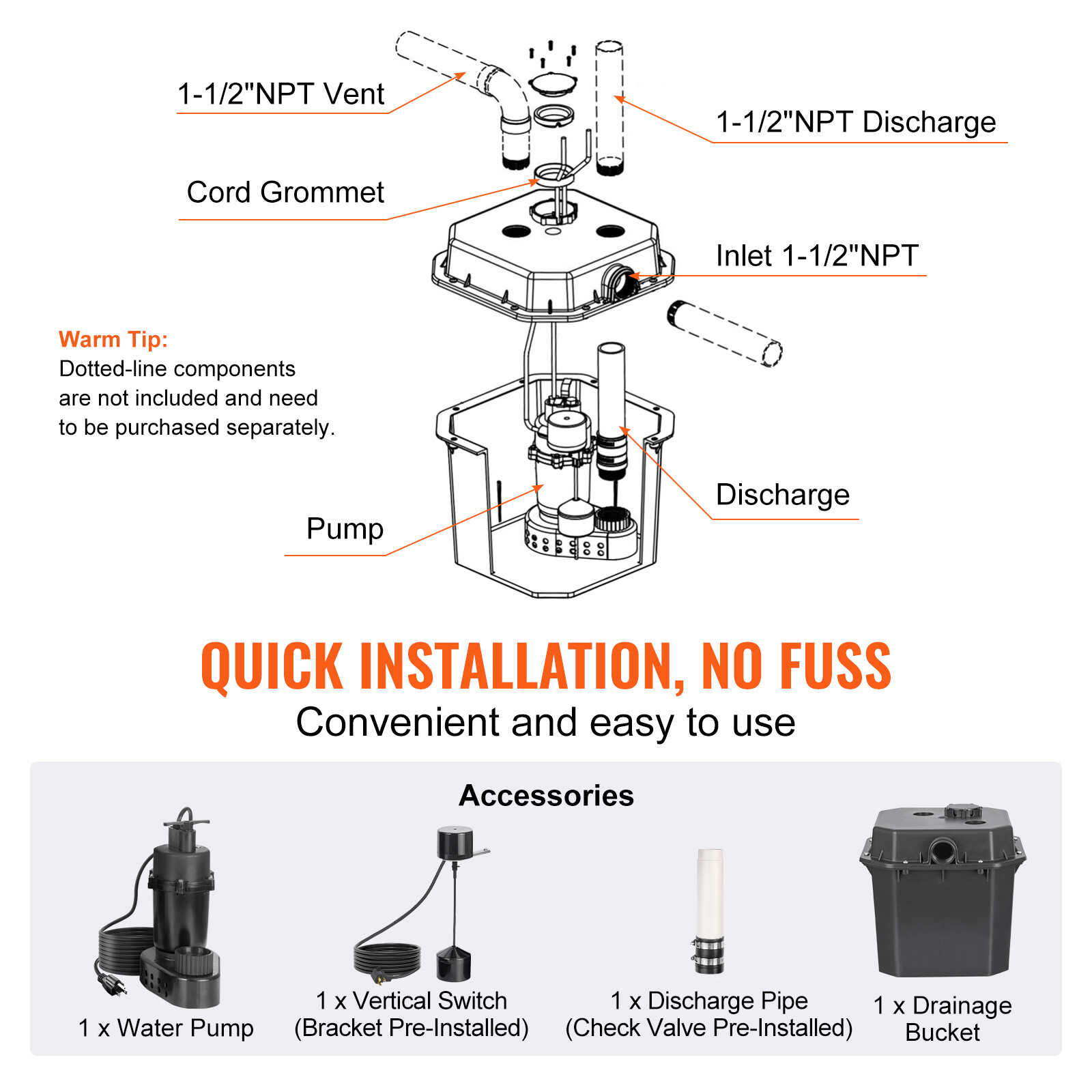 1-1/2"NPT Vent

1-1/2"NPT Discharge

Cord Grommet

Inlet 1-1/2"NPT

Warm Tip:
Dotted-line components are not included and need to be purchased separately.

Discharge

Pump

QUICK INSTALLATION, NO FUSS
Convenient and easy to use

Accessories

1 x Water Pump

1 x Vertical Switch
(Bracket Pre-Installed)

1 x Discharge Pipe
(Check Valve Pre-Installed)

1 x Drainage Bucket