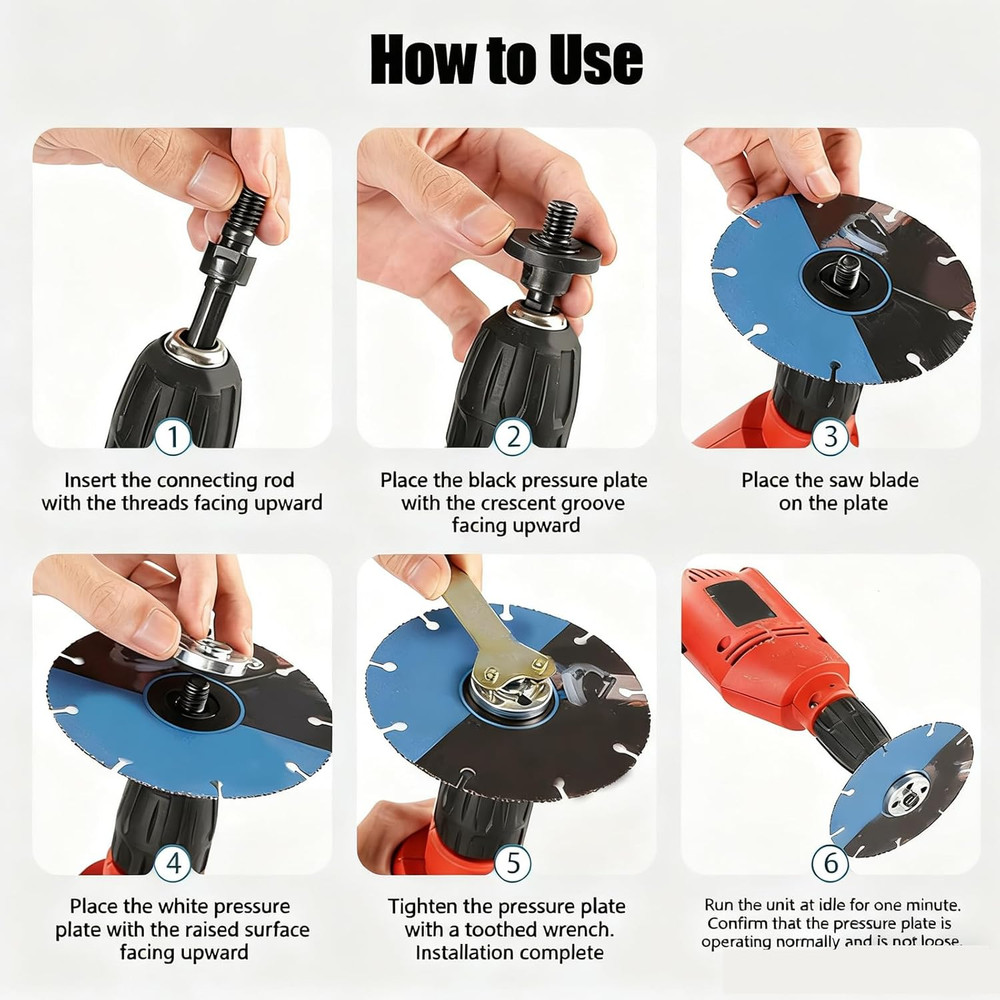 How to Use

1

Insert the connecting rod with the threads facing upward

2

Place the black pressure plate with the crescent groove facing upward

3

Place the saw blade on the plate

4

Place the white pressure plate with the raised surface facing upward

5

Tighten the pressure plate with a toothed wrench. Installation complete

6

Run the unit at idle for one minute. Confirm that the pressure plate is operating normally and is not loose.