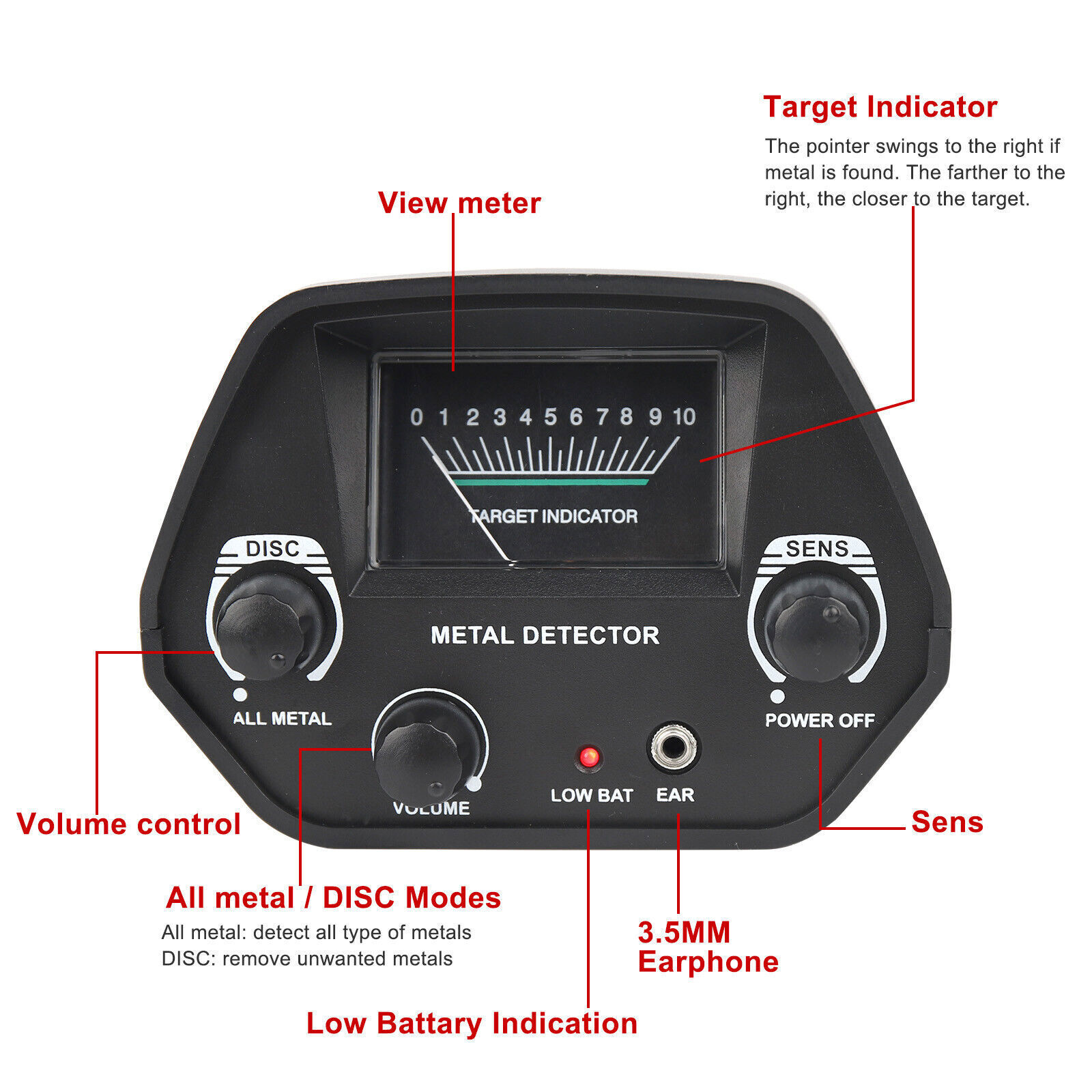 Target Indicator

The pointer swings to the right if metal is found. The farther to the right, the closer to the target.

View meter

0 1 2 3 4 5 6 7 8 9 10

TARGET INDICATOR

DISC

SENS

METAL DETECTOR

ALL METAL

POWER OFF

VOLUME

LOW BAT

EAR

Volume control

Sens

All metal / DISC Modes

All metal: detect all type of metals
DISC: remove unwanted metals

3.5MM Earphone

Low Battary Indication