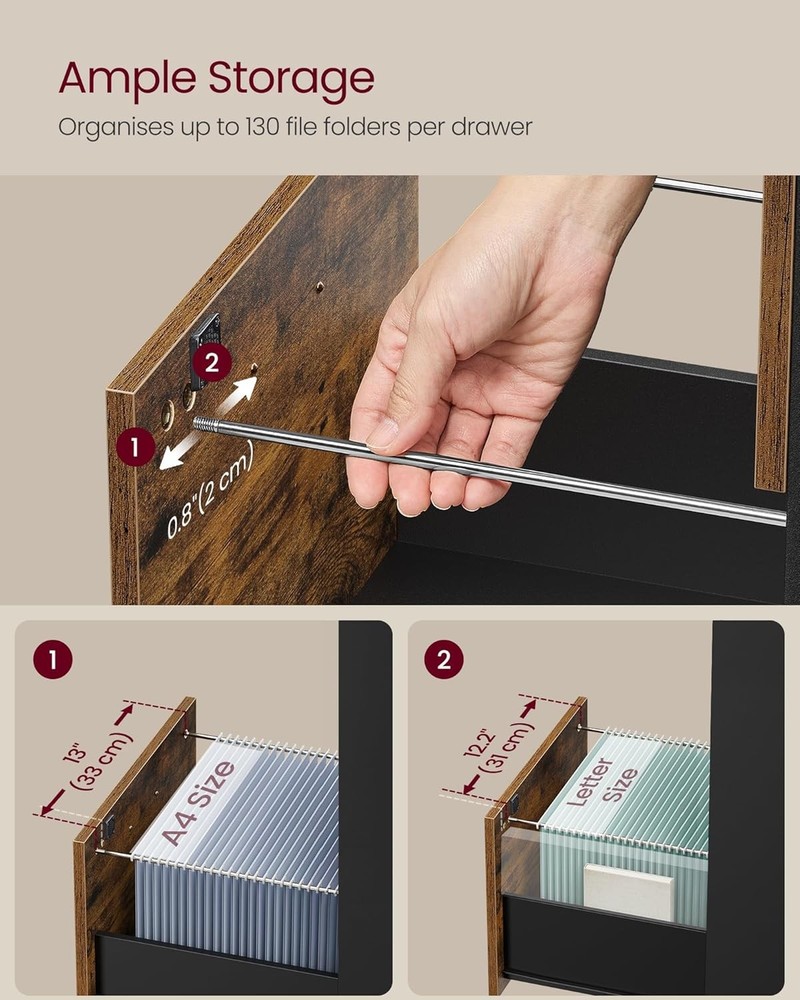 Ample Storage

Organises up to 130 file folders per drawer

2

1

0.8"(2 cm)

1

13" (33 cm)

A4 Size

2

12.2" (31 cm)

Letter Size