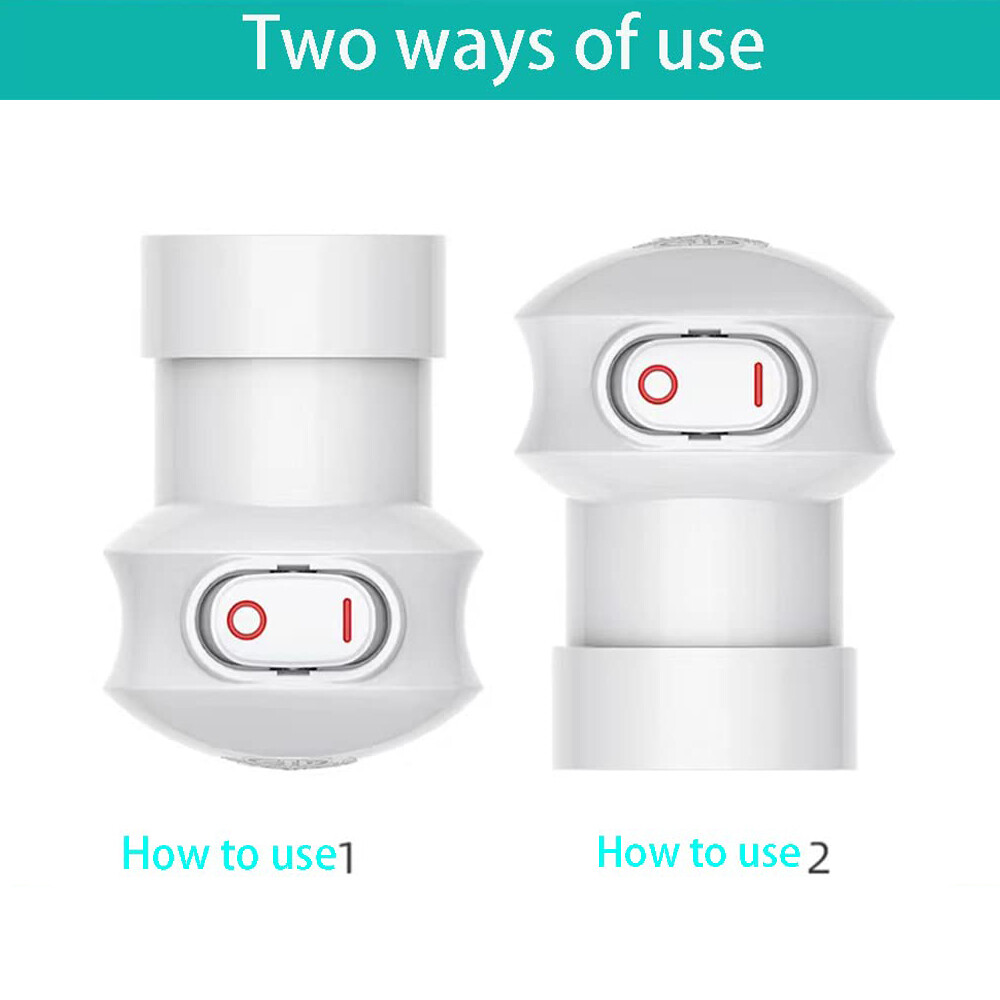 Two ways of use

O I

O I

How to use1

How to use 2