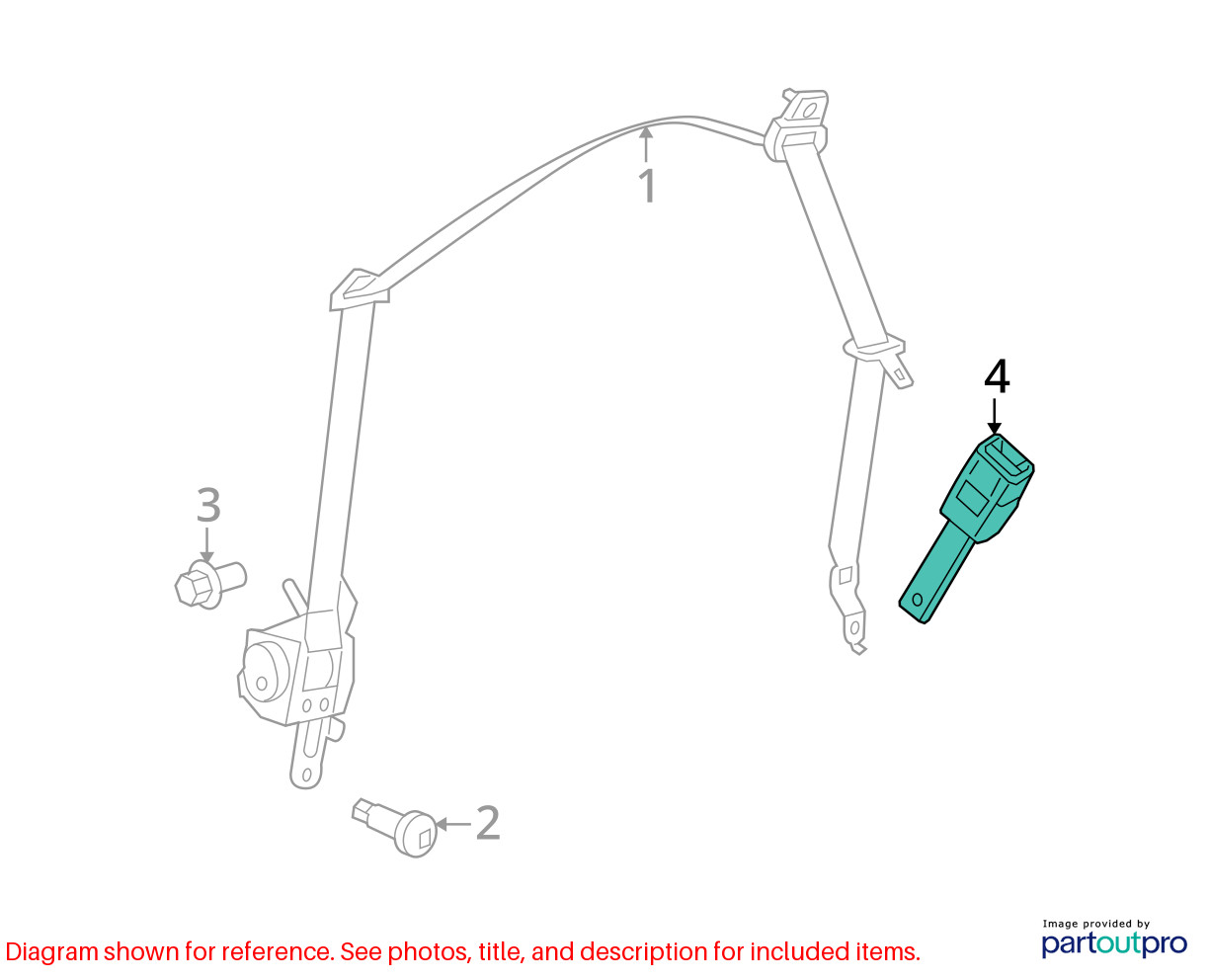 1

4

3

2

Diagram shown for reference. See photos, title, and description for included items.

Image provided by
partoutpro