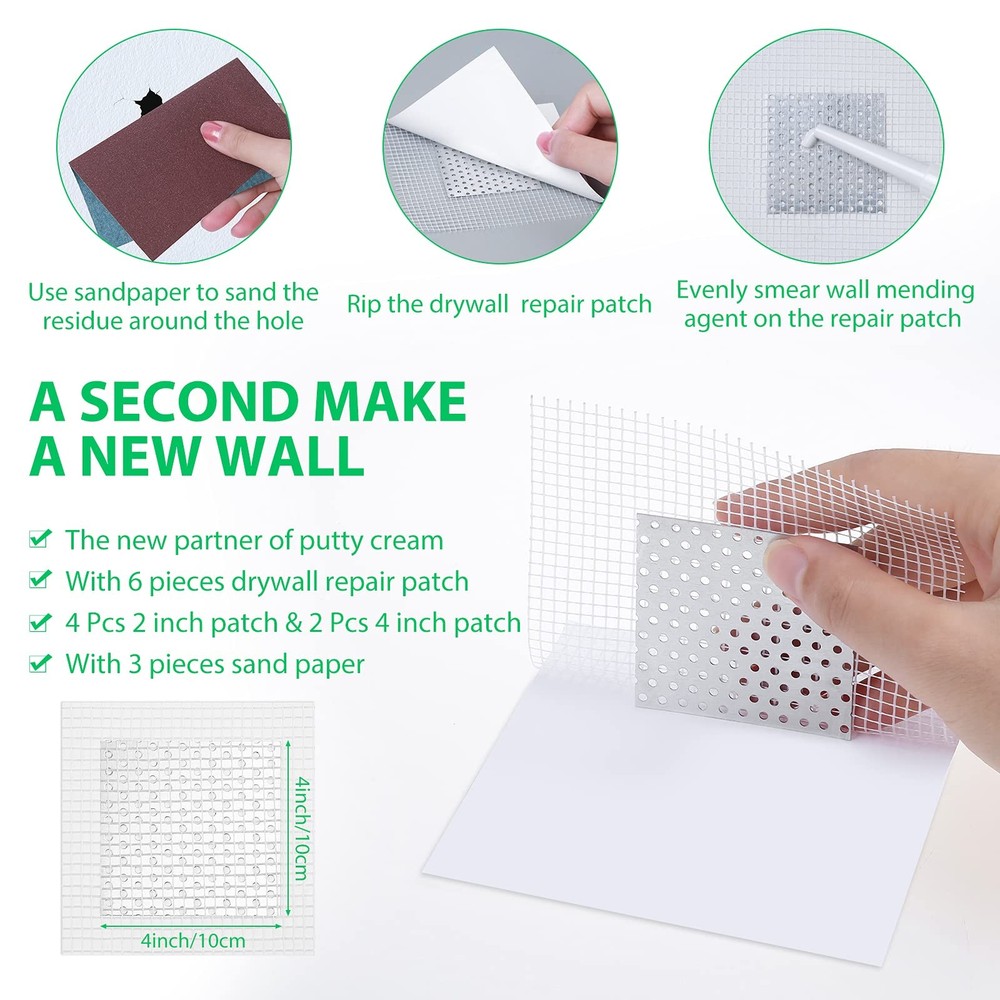 Use sandpaper to sand the residue around the hole

Rip the drywall  repair patch

Evenly smear wall mending agent on the repair patch

A SECOND MAKE A NEW WALL

The new partner of putty cream
With 6 pieces drywall repair patch
4 Pcs 2 inch patch & 2 Pcs 4 inch patch
With 3 pieces sand paper

4inch/10cm
4inch/10cm