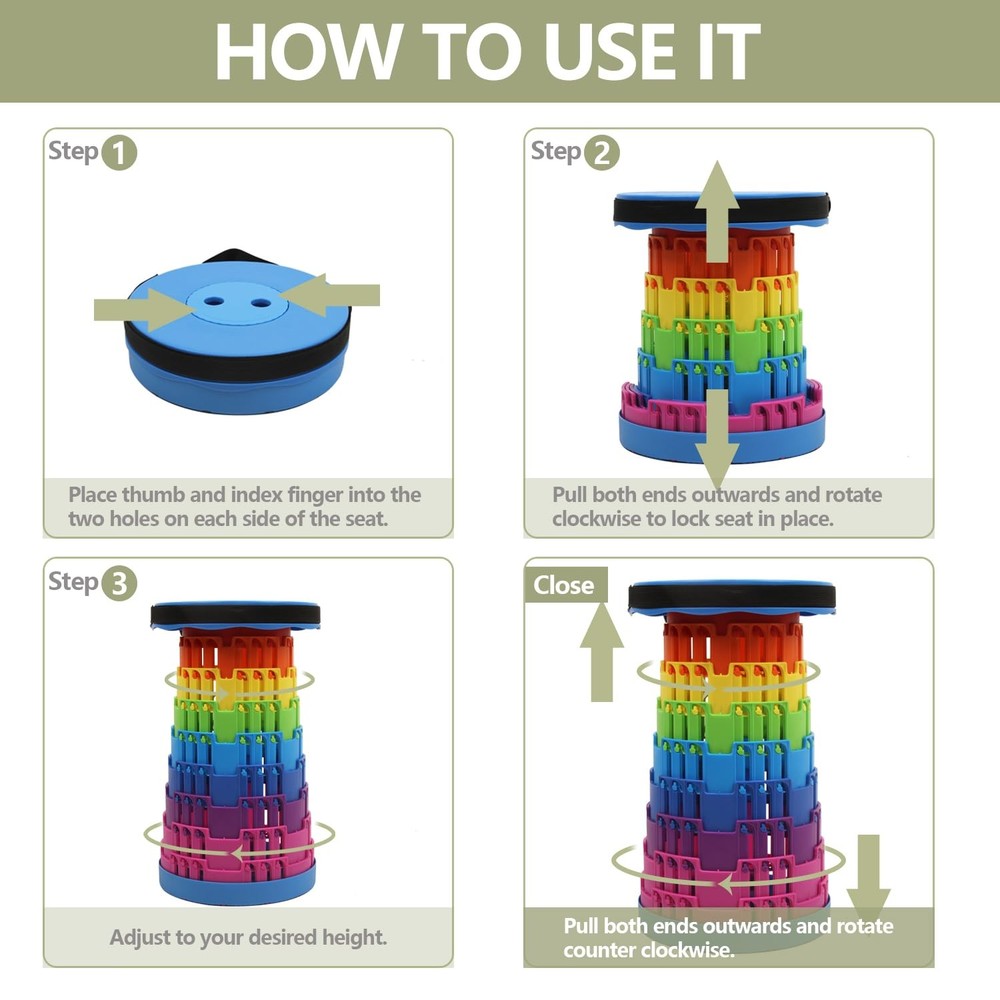 HOW TO USE IT

Step 1

Place thumb and index finger into the two holes on each side of the seat.

Step 2

Pull both ends outwards and rotate clockwise to lock seat in place.

Step 3

Adjust to your desired height.

Close

Pull both ends outwards and rotate counter clockwise.