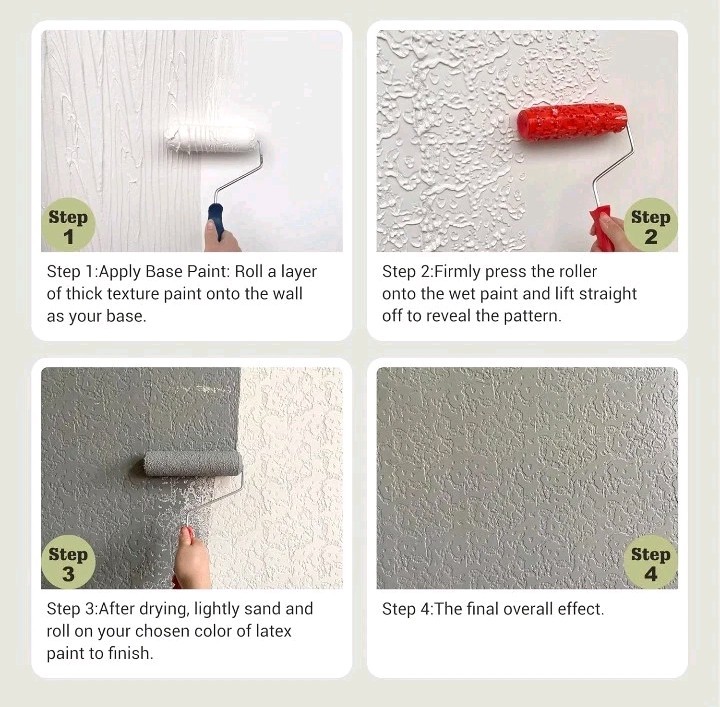 Step 1

Step 1:Apply Base Paint: Roll a layer of thick texture paint onto the wall as your base.

Step 2

Step 2:Firmly press the roller onto the wet paint and lift straight off to reveal the pattern.

Step 3

Step 3:After drying, lightly sand and roll on your chosen color of latex paint to finish.

Step 4

Step 4:The final overall effect.