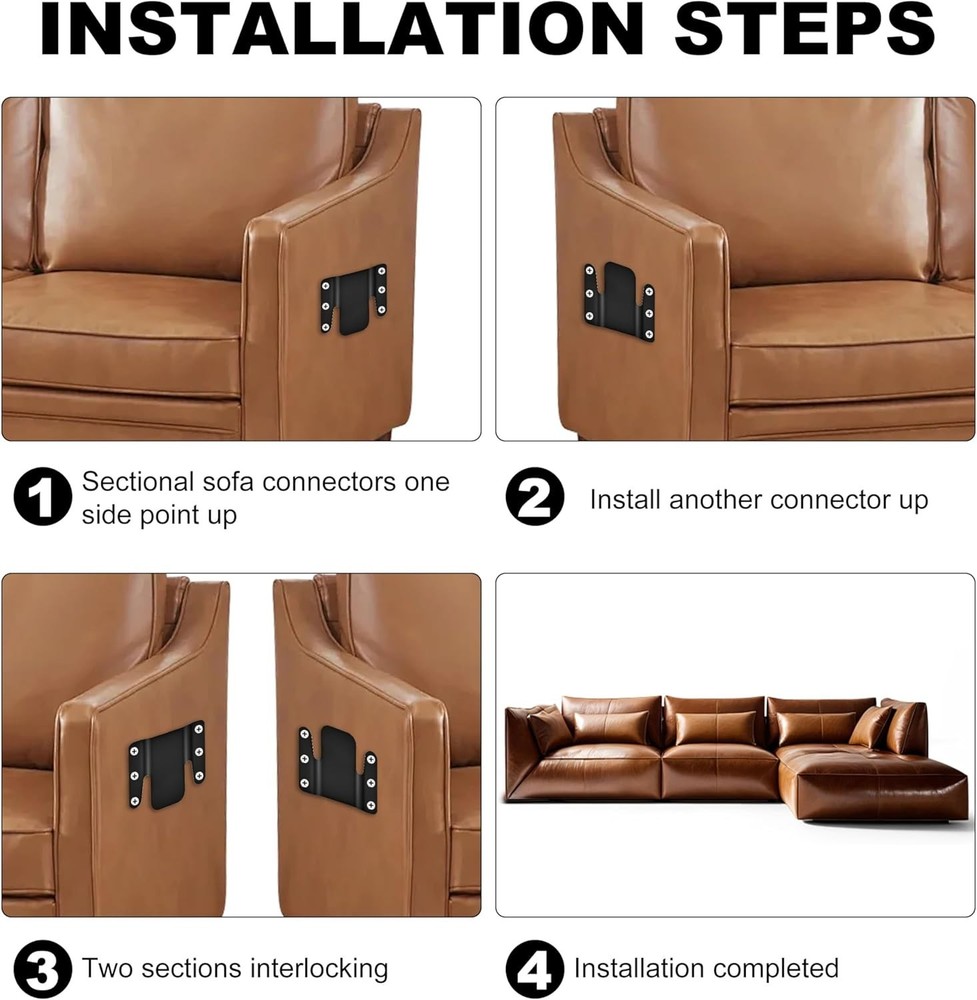 INSTALLATION STEPS

1 Sectional sofa connectors one side point up

2 Install another connector up

3 Two sections interlocking

4 Installation completed