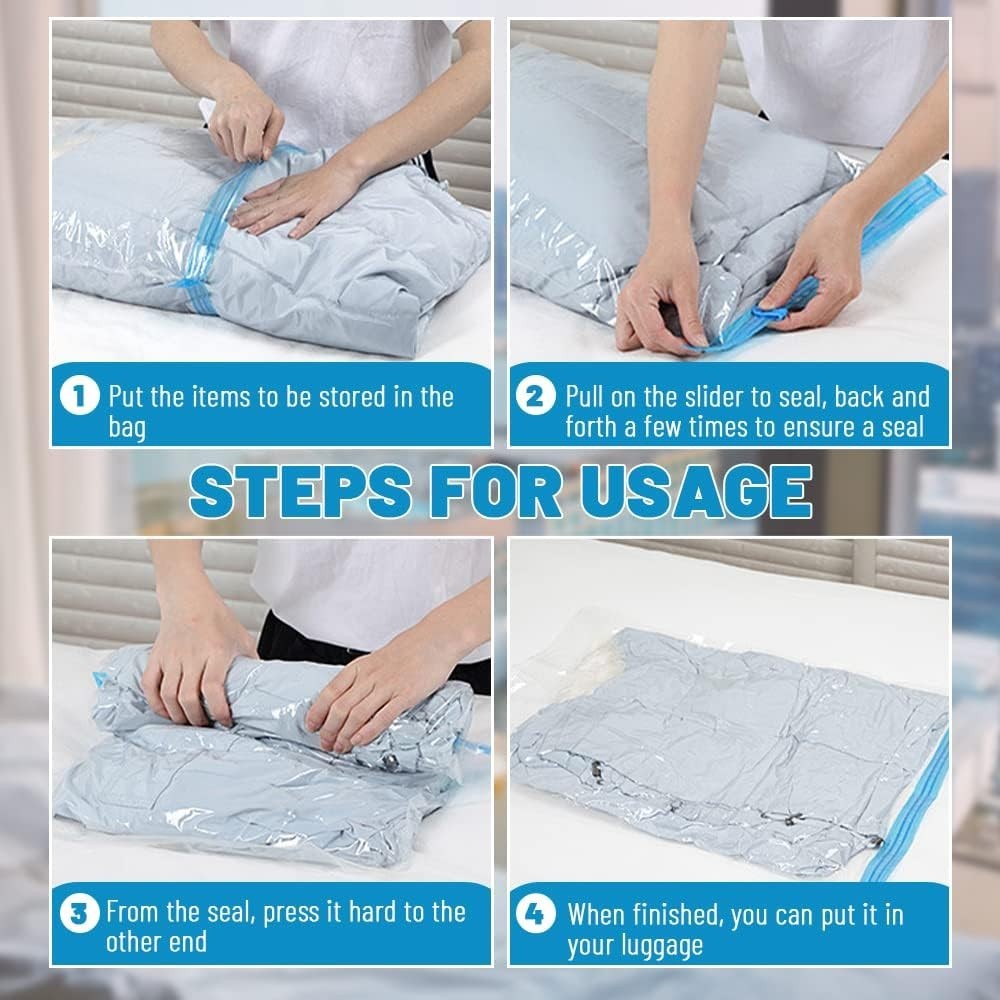 1 Put the items to be stored in the bag

2 Pull on the slider to seal, back and forth a few times to ensure a seal

STEPS FOR USAGE

3 From the seal, press it hard to the other end

4 When finished, you can put it in your luggage