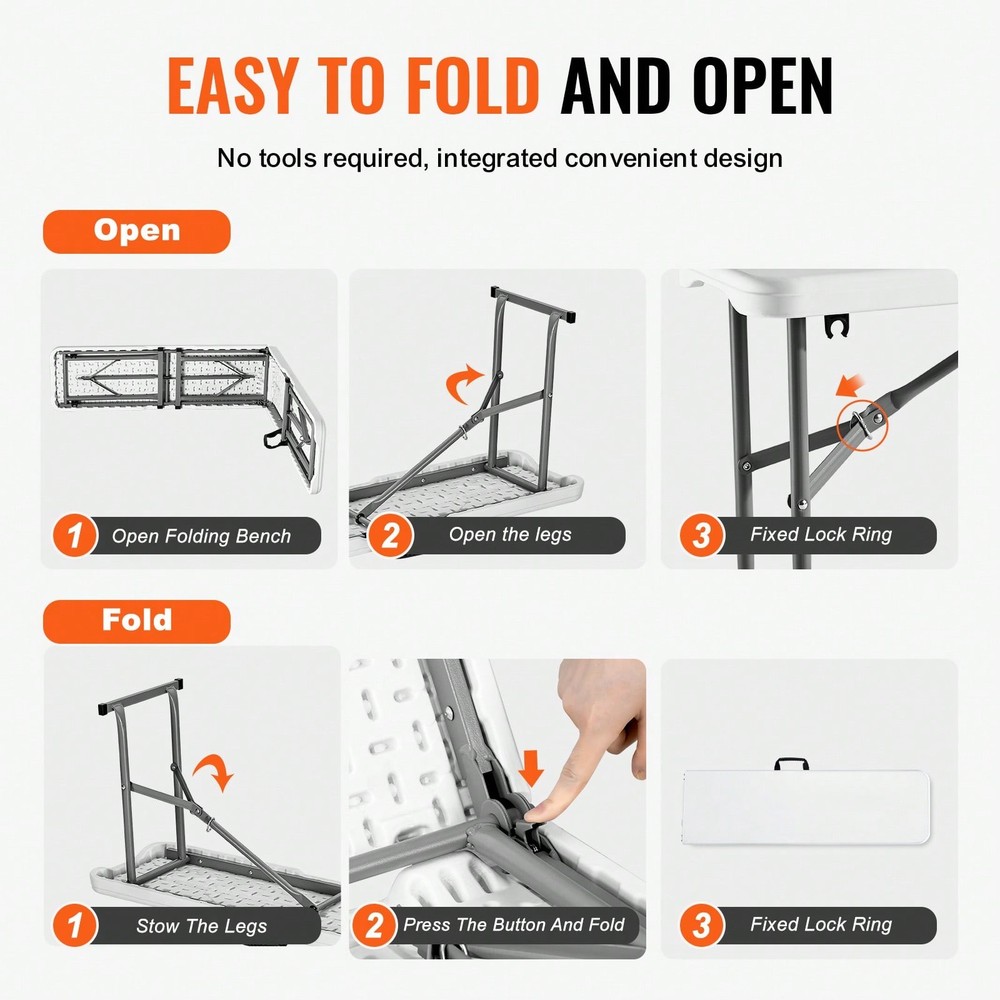 EASY TO FOLD AND OPEN

No tools required, integrated convenient design

Open

1 Open Folding Bench

2 Open the legs

3 Fixed Lock Ring

Fold

1 Stow The Legs

2 Press The Button And Fold

3 Fixed Lock Ring