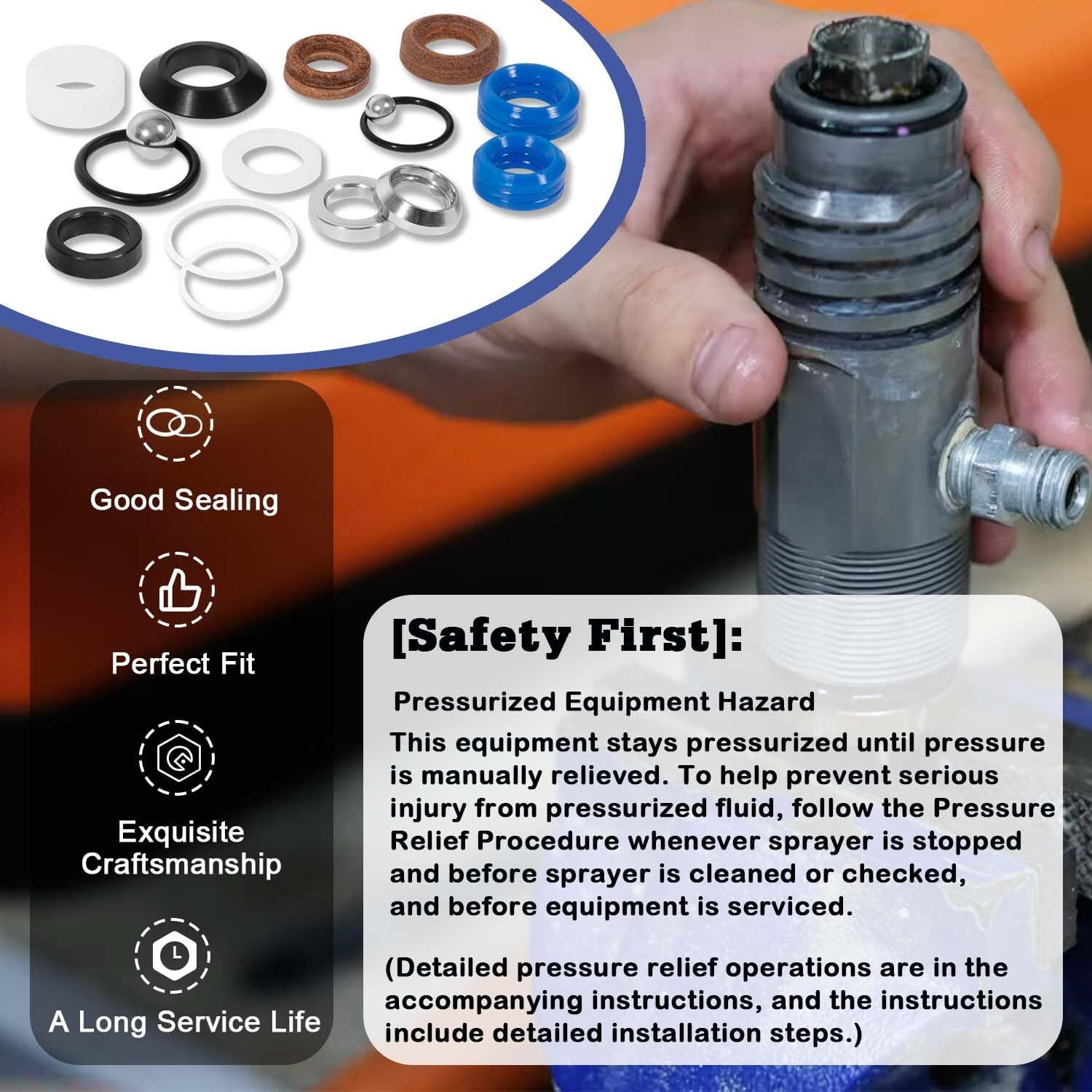 Good Sealing

Perfect Fit

Exquisite Craftsmanship

A Long Service Life

[Safety First]:

Pressurized Equipment Hazard

This equipment stays pressurized until pressure is manually relieved. To help prevent serious injury from pressurized fluid, follow the Pressure Relief Procedure whenever sprayer is stopped and before sprayer is cleaned or checked, and before equipment is serviced.

(Detailed pressure relief operations are in the accompanying instructions, and the instructions include detailed installation steps.)