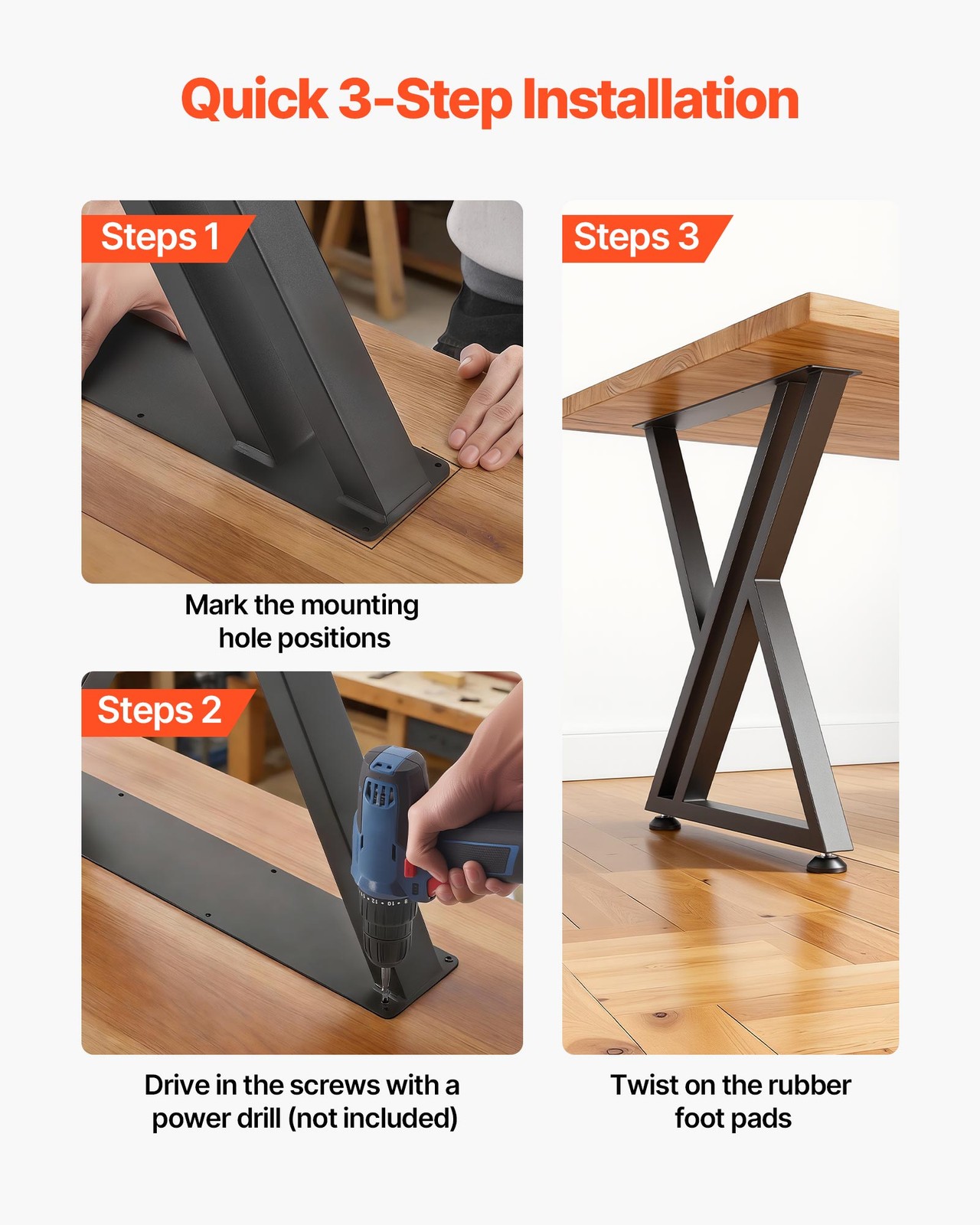 Quick 3-Step Installation

Steps 1

Mark the mounting hole positions

Steps 2

Drive in the screws with a power drill (not included)

Steps 3

Twist on the rubber foot pads