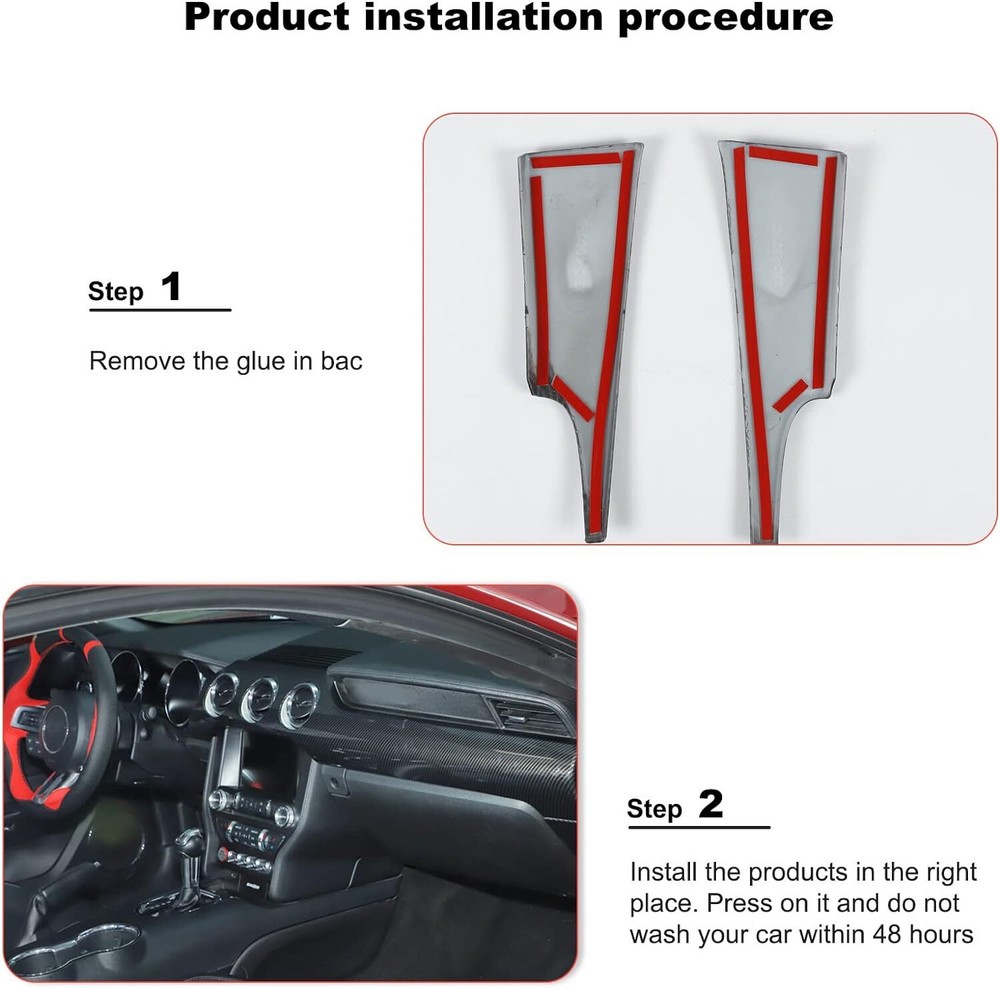 Product installation procedure

Step 1

Remove the glue in bac

Step 2

Install the products in the right place. Press on it and do not wash your car within 48 hours