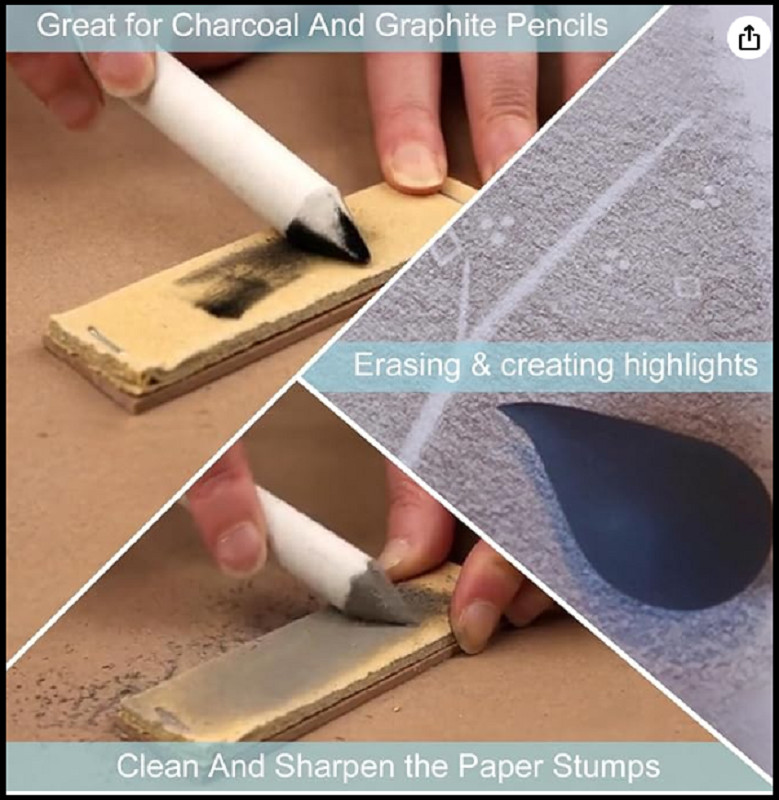 Great for Charcoal And Graphite Pencils

Erasing & creating highlights

Clean And Sharpen the Paper Stumps