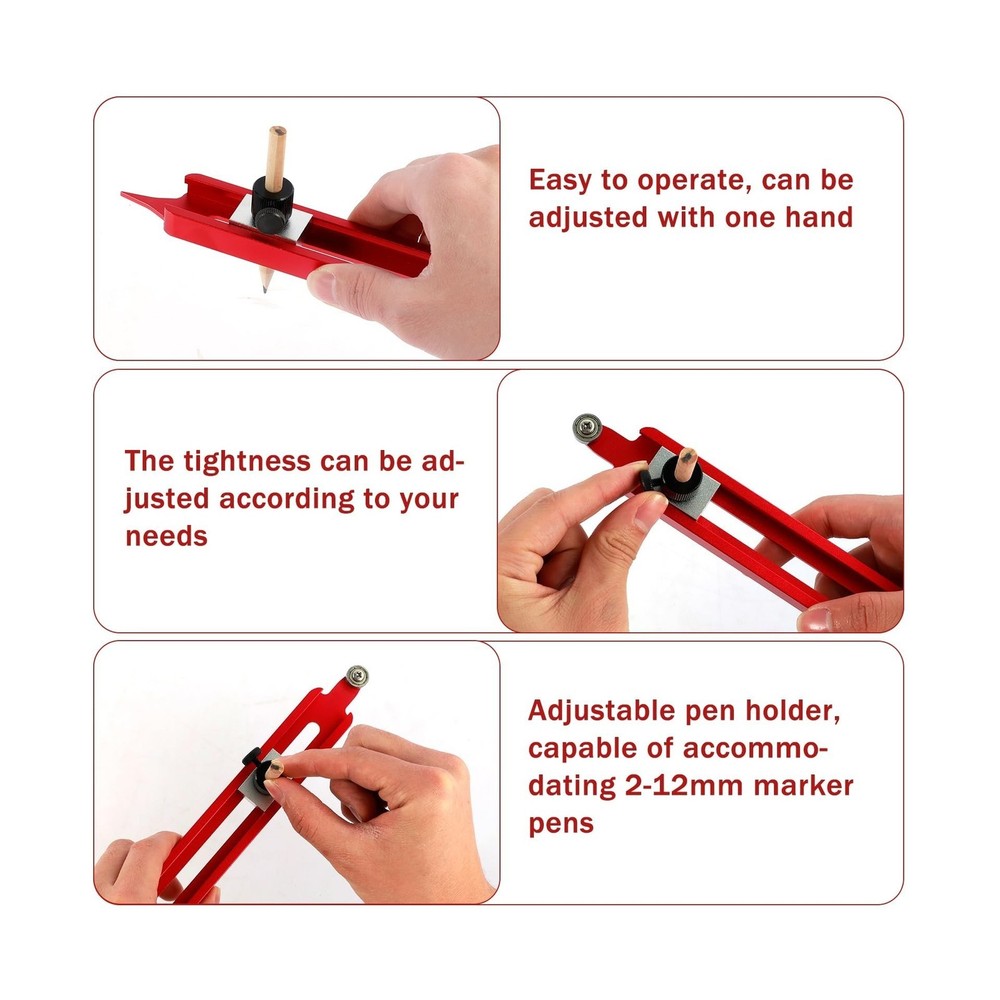 Easy to operate, can be adjusted with one hand

The tightness can be adjusted according to your needs

Adjustable pen holder, capable of accommodating 2-12mm marker pens