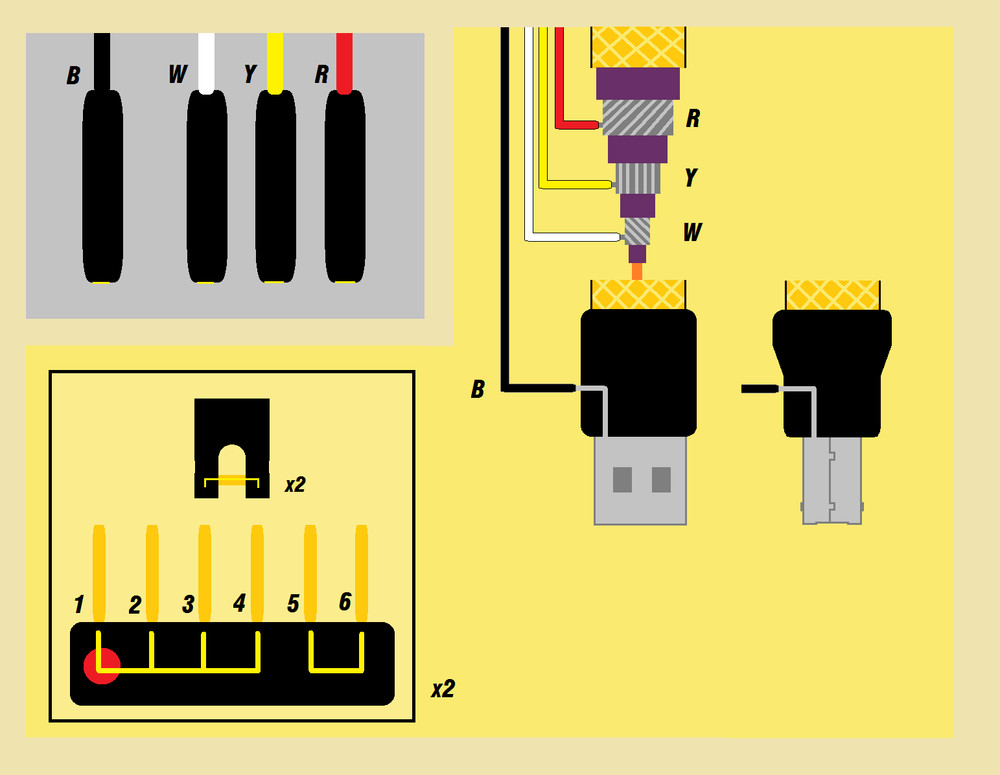 B W Y R

R

Y

W

B

x2

1 2 3 4 5 6

x2