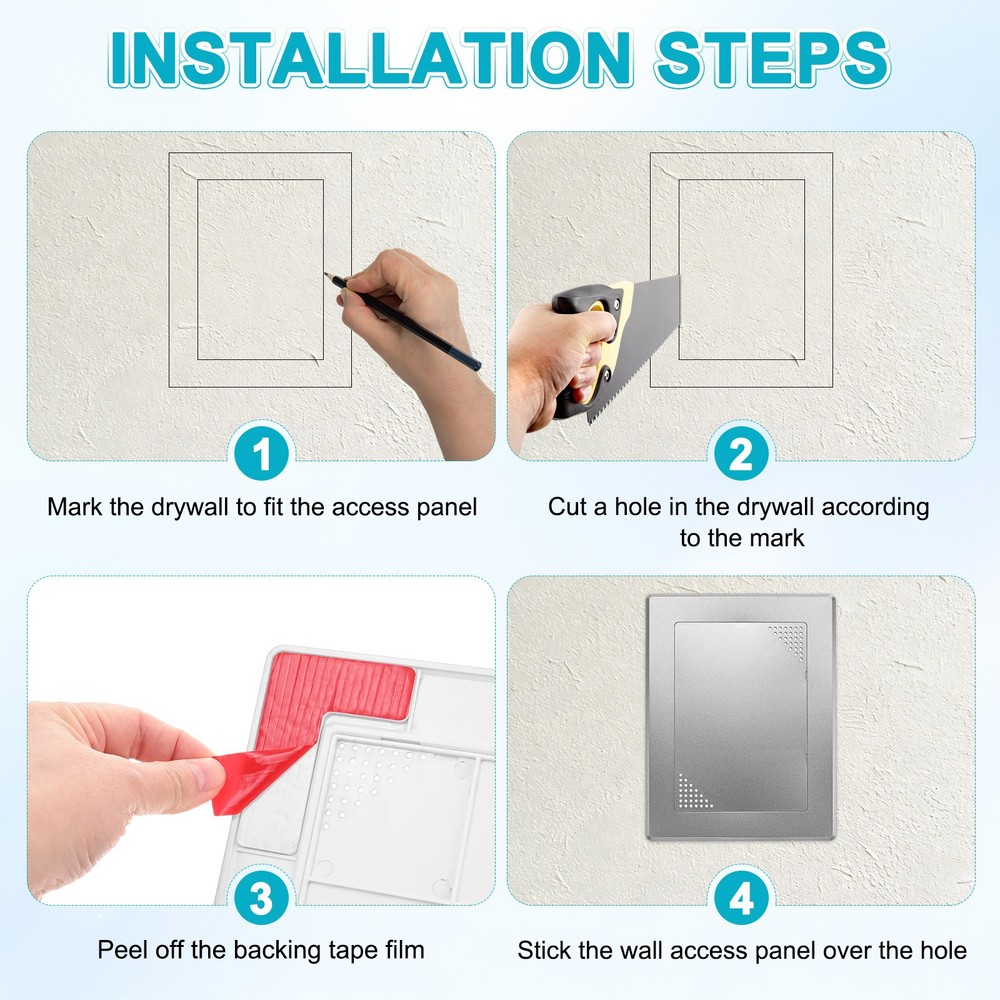 INSTALLATION STEPS

1
Mark the drywall to fit the access panel

2
Cut a hole in the drywall according to the mark

3
Peel off the backing tape film

4
Stick the wall access panel over the hole