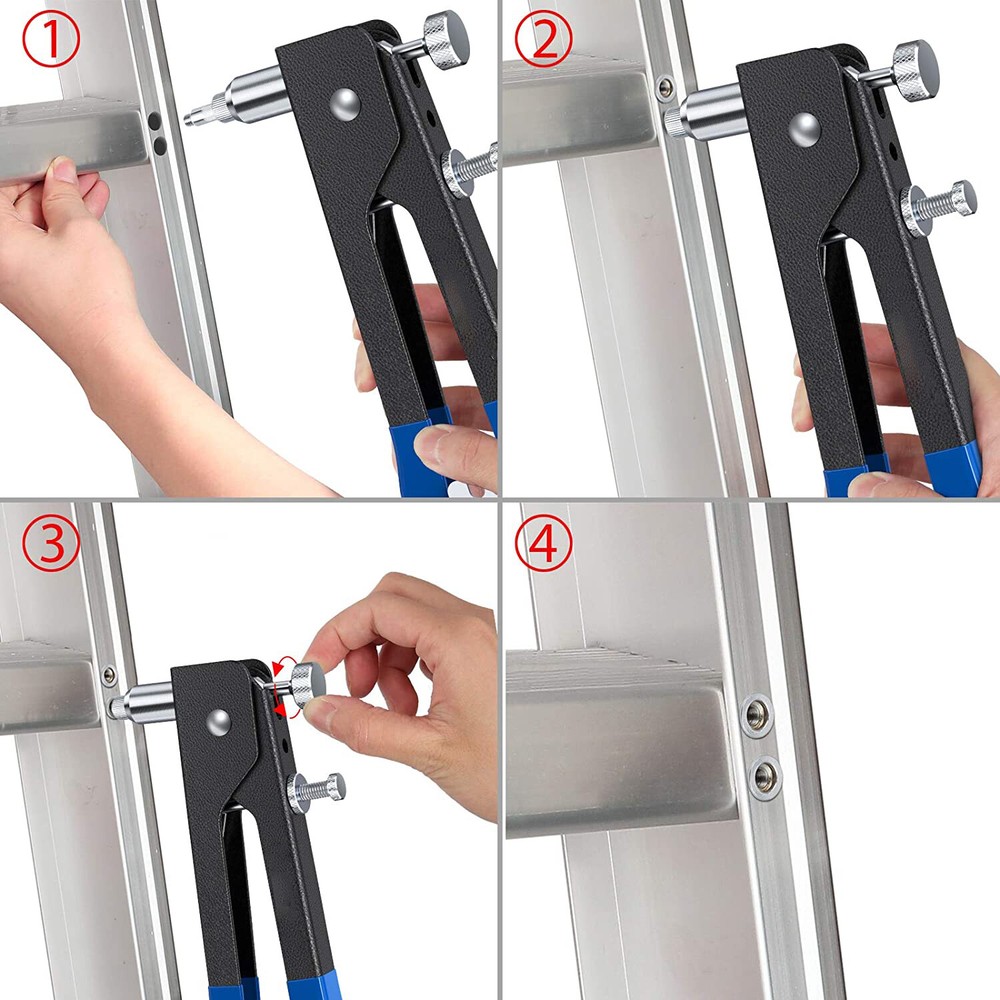 ①
②
③
④