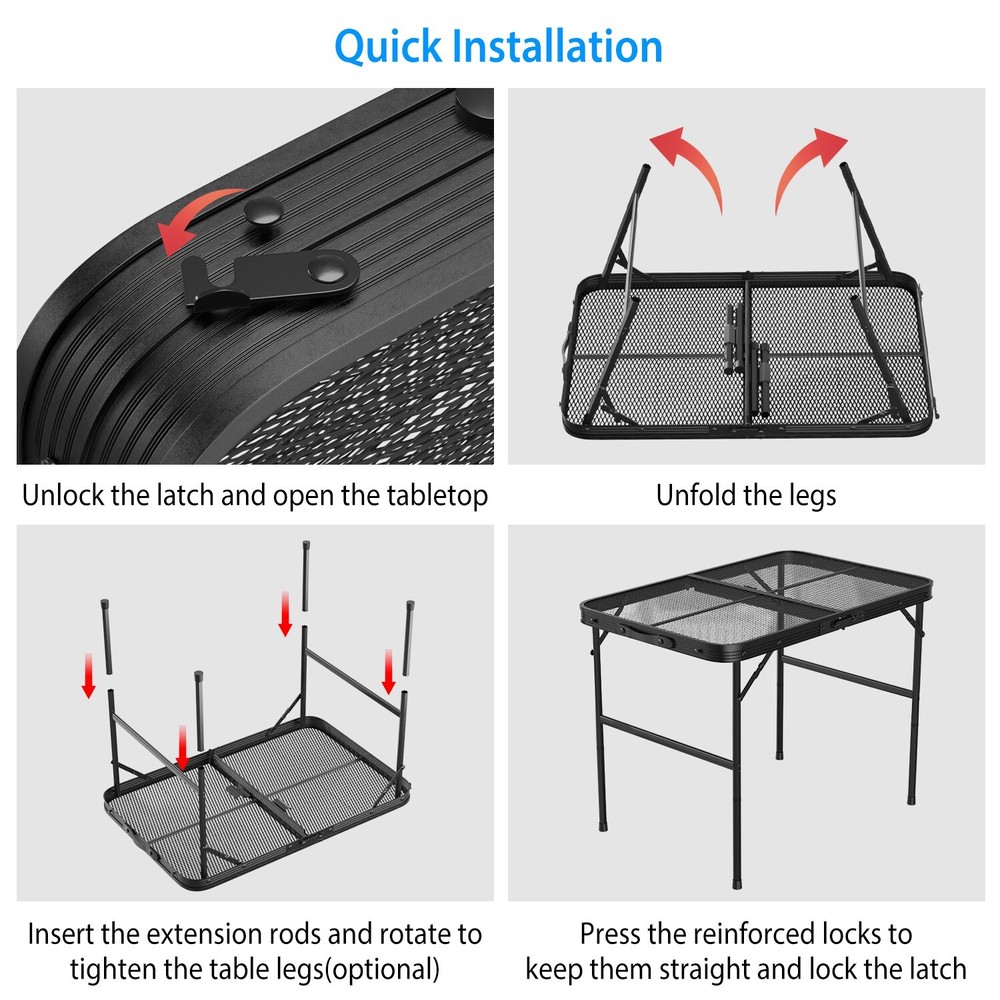 Quick Installation

Unlock the latch and open the tabletop

Unfold the legs

Insert the extension rods and rotate to tighten the table legs(optional)

Press the reinforced locks to keep them straight and lock the latch