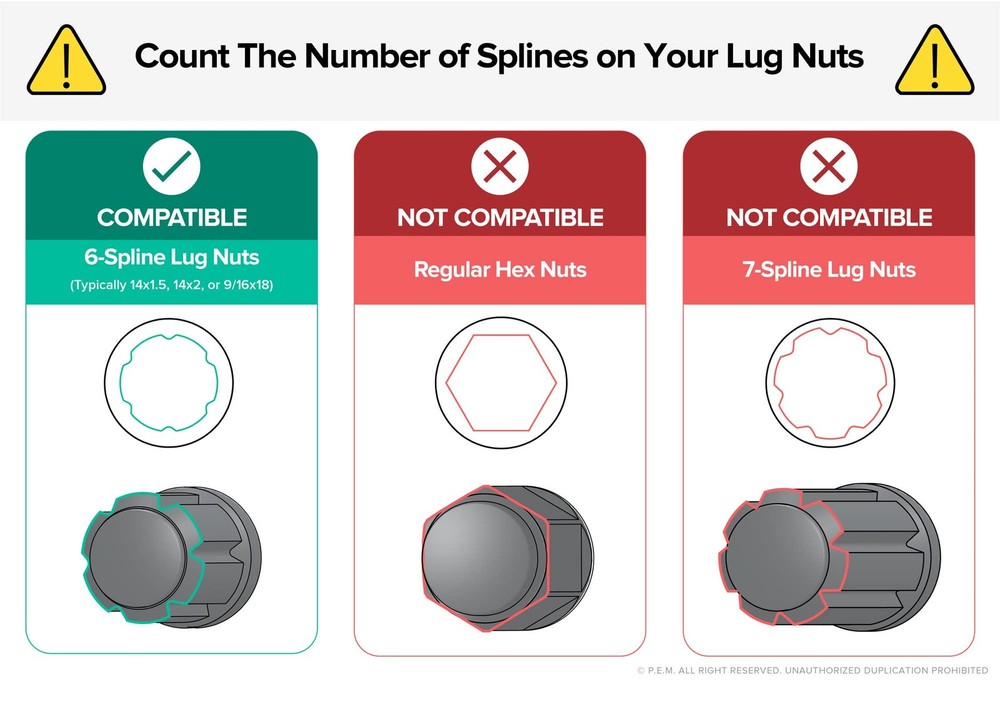 Count The Number of Splines on Your Lug Nuts

COMPATIBLE

6-Spline Lug Nuts

(Typically 14x1.5, 14x2, or 9/16x18)

NOT COMPATIBLE

Regular Hex Nuts

NOT COMPATIBLE

7-Spline Lug Nuts

© P.E.M. ALL RIGHT RESERVED. UNAUTHORIZED DUPLICATION PROHIBITED