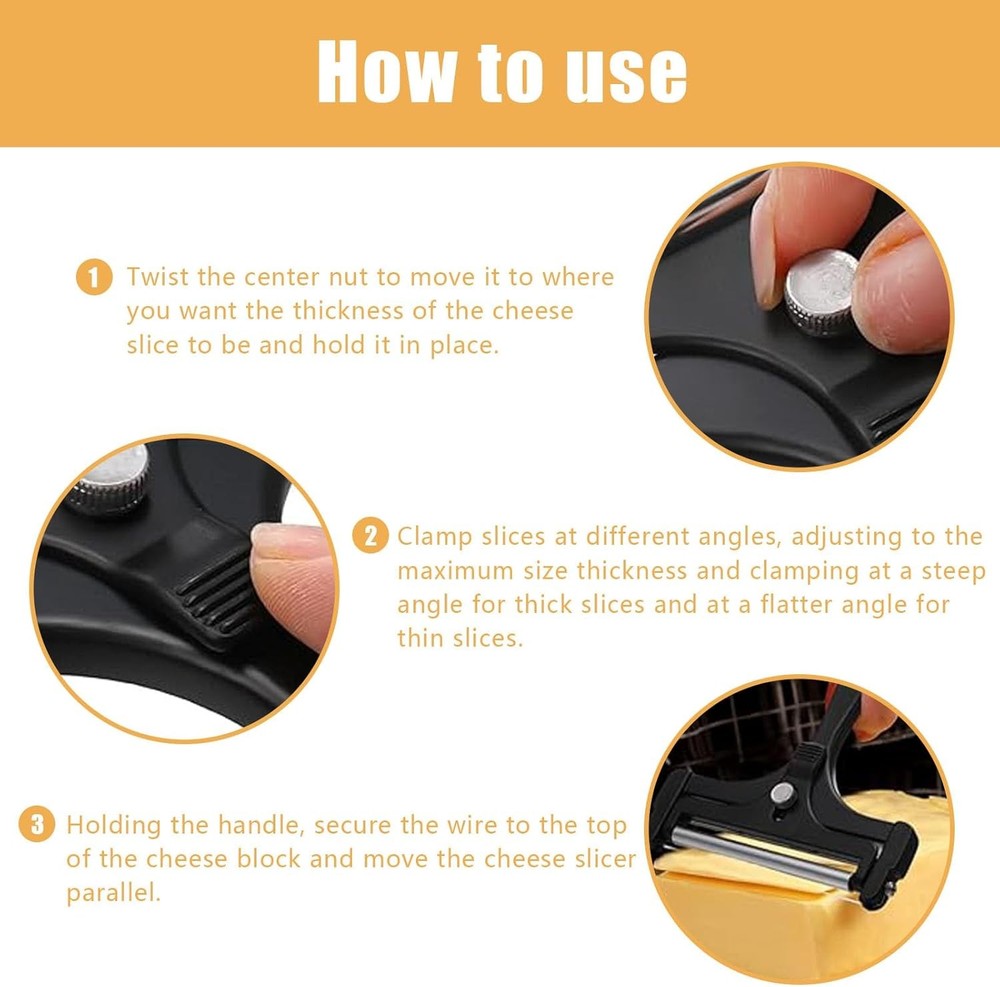 How to use

1 Twist the center nut to move it to where you want the thickness of the cheese slice to be and hold it in place.

2 Clamp slices at different angles, adjusting to the maximum size thickness and clamping at a steep angle for thick slices and at a flatter angle for thin slices.

3 Holding the handle, secure the wire to the top of the cheese block and move the cheese slicer parallel.