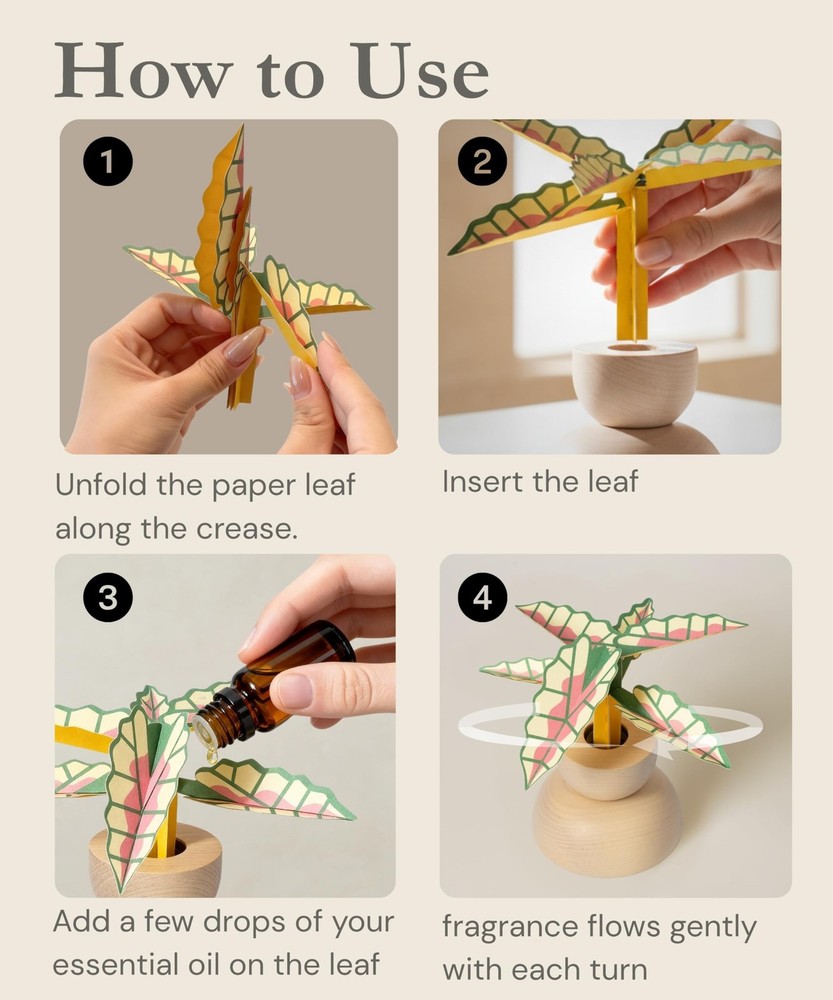 How to Use

1

Unfold the paper leaf along the crease.

2

Insert the leaf

3

Add a few drops of your essential oil on the leaf

4

fragrance flows gently with each turn