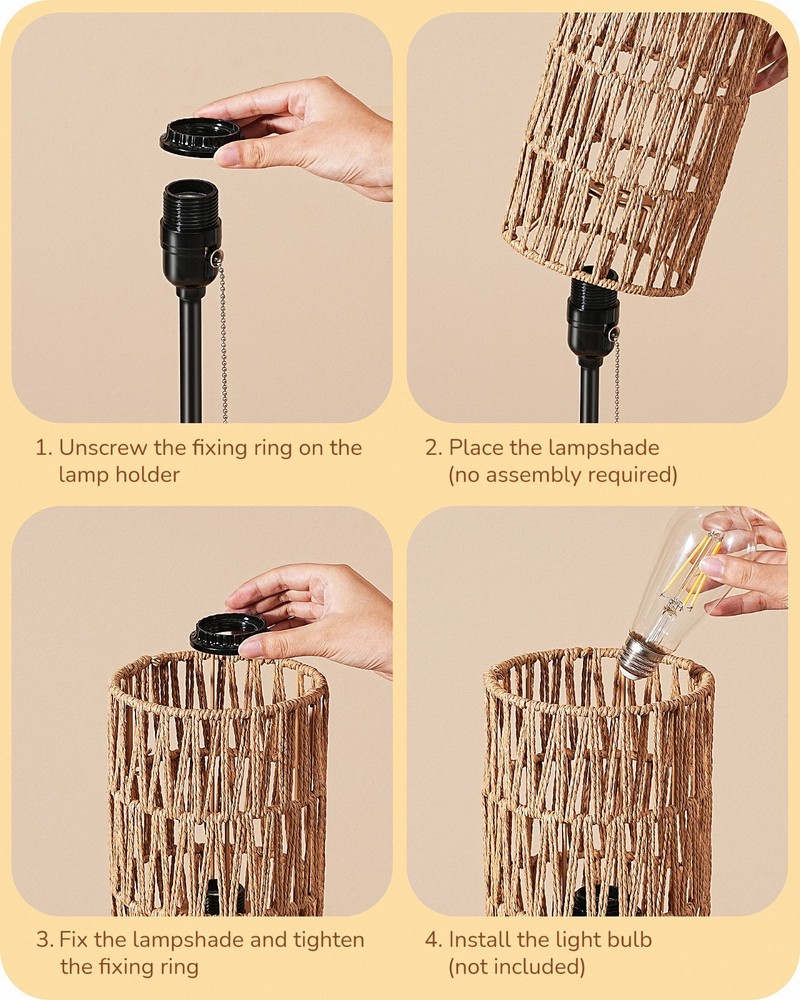 1. Unscrew the fixing ring on the lamp holder

2. Place the lampshade (no assembly required)

3. Fix the lampshade and tighten the fixing ring

4. Install the light bulb (not included)