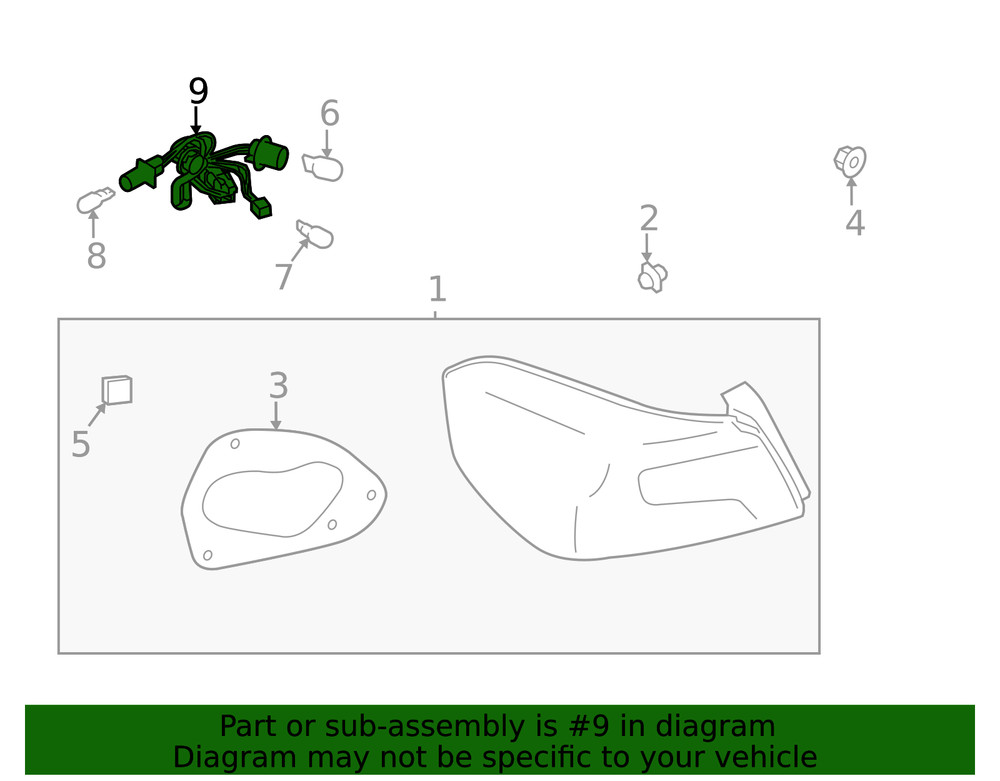 9
6
4
8
7
2
1
3
5

Part or sub-assembly is #9 in diagram
Diagram may not be specific to your vehicle