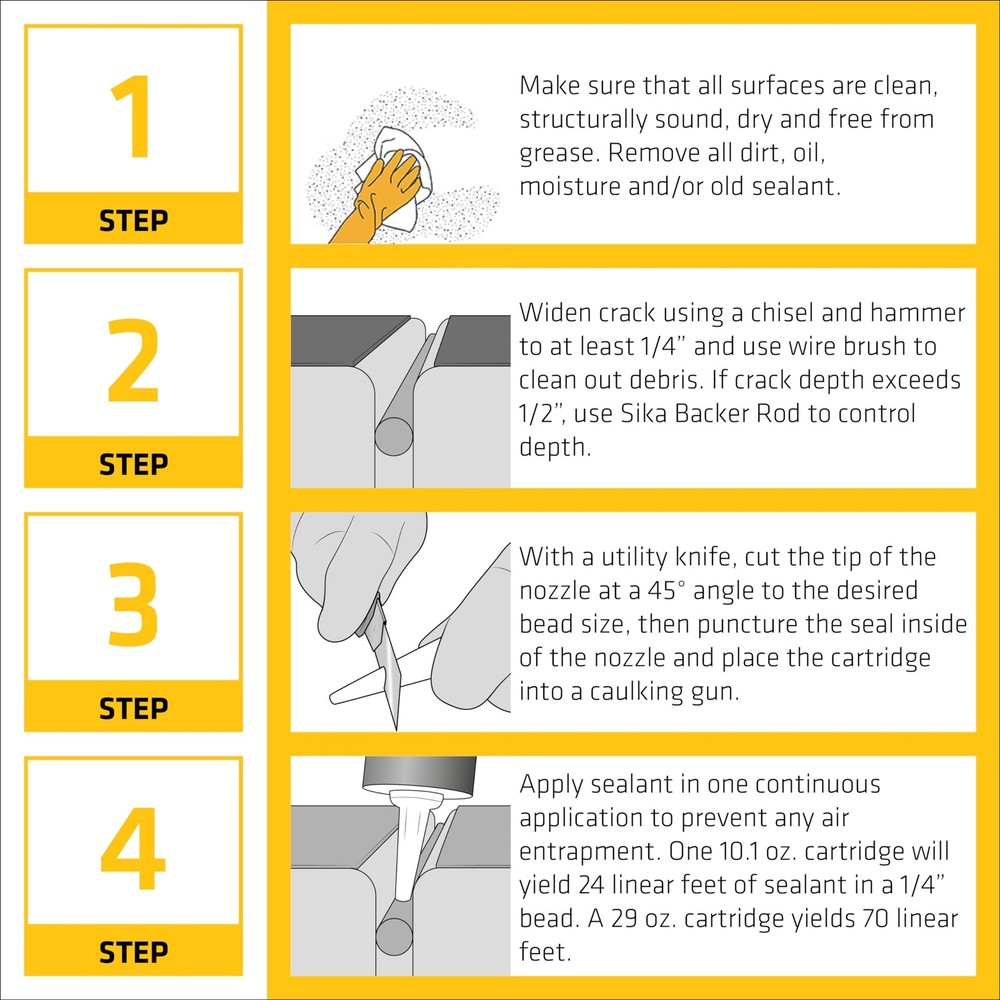 1
STEP

Make sure that all surfaces are clean, structurally sound, dry and free from grease. Remove all dirt, oil, moisture and/or old sealant.

2
STEP

Widen crack using a chisel and hammer to at least 1/4" and use wire brush to clean out debris. If crack depth exceeds 1/2", use Sika Backer Rod to control depth.

3
STEP

With a utility knife, cut the tip of the nozzle at a 45° angle to the desired bead size, then puncture the seal inside of the nozzle and place the cartridge into a caulking gun.

4
STEP

Apply sealant in one continuous application to prevent any air entrapment. One 10.1 oz. cartridge will yield 24 linear feet of sealant in a 1/4" bead. A 29 oz. cartridge yields 70 linear feet.