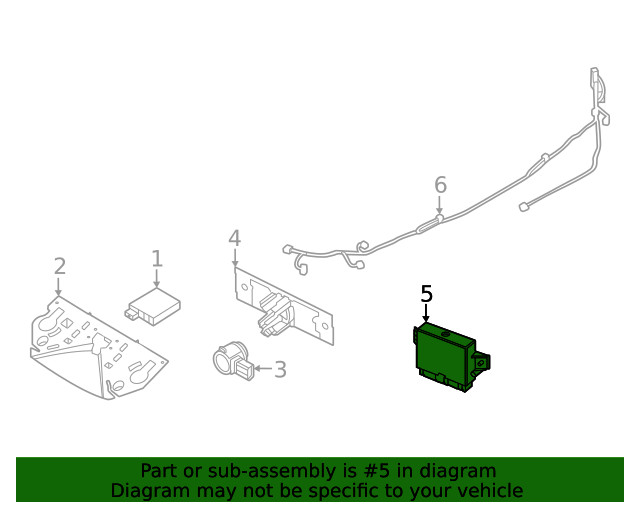 6
4
2
1
5
3

Part or sub-assembly is #5 in diagram
Diagram may not be specific to your vehicle