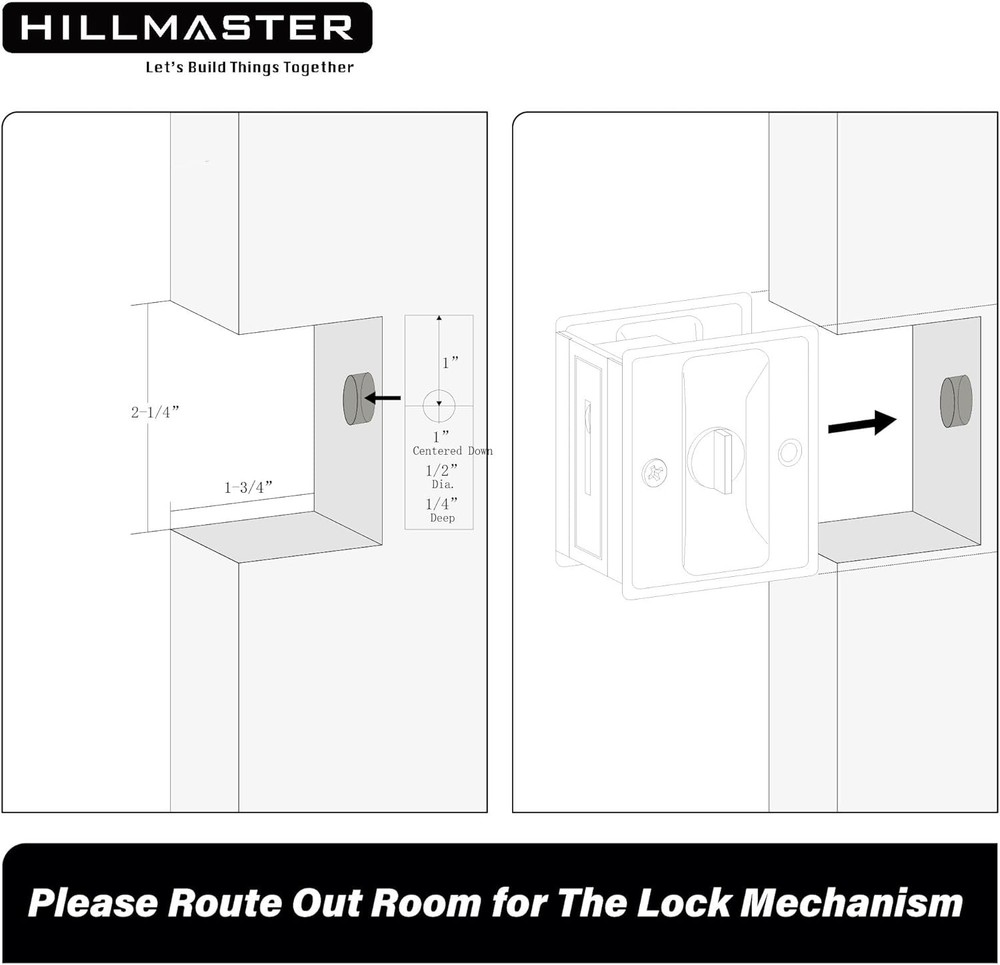 HILLMASTER
Let's Build Things Together

2-1/4"

1-3/4"

1"

1"
Centered Down
1/2"
Dia.
1/4"
Deep

Please Route Out Room for The Lock Mechanism