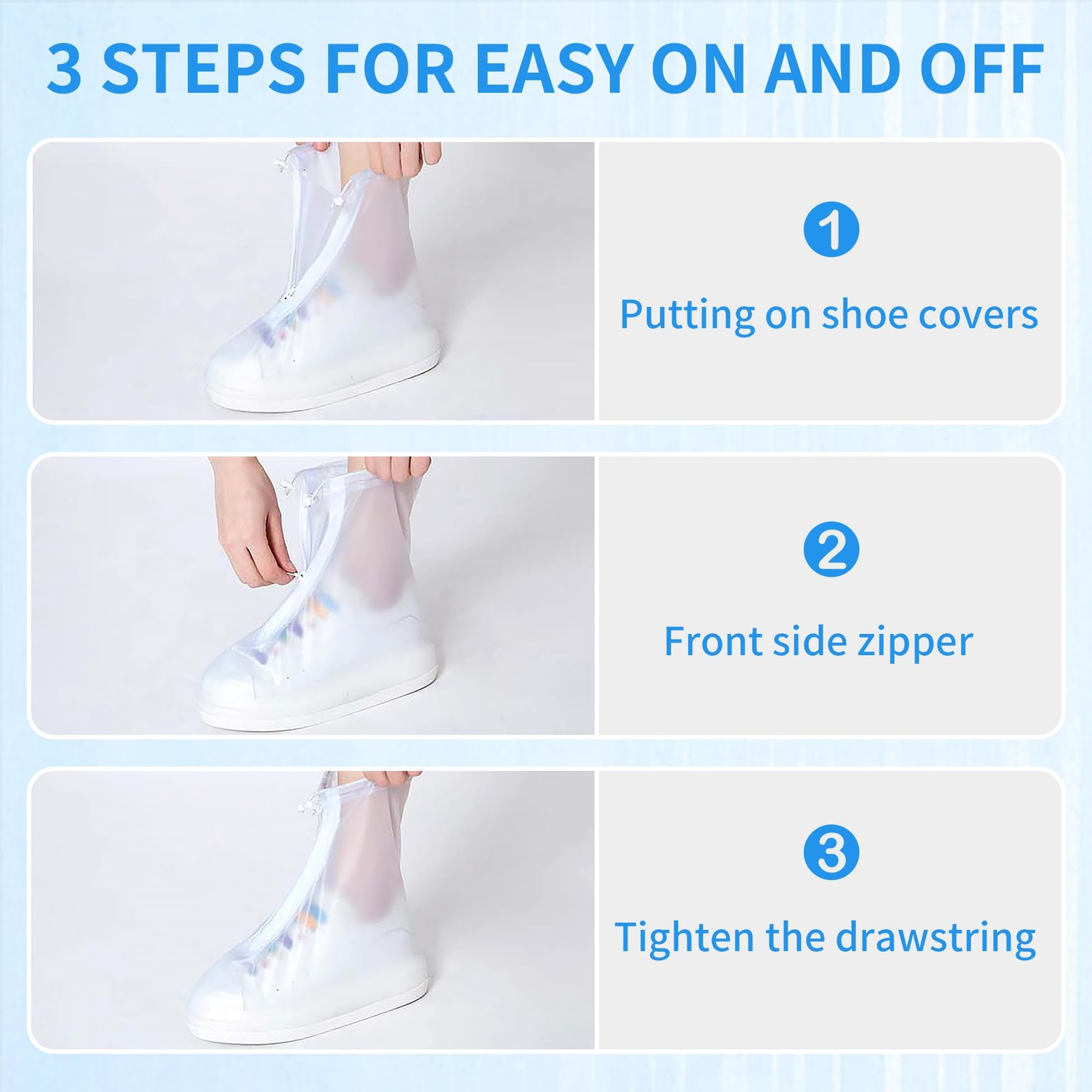 3 STEPS FOR EASY ON AND OFF

1

Putting on shoe covers

2

Front side zipper

3

Tighten the drawstring