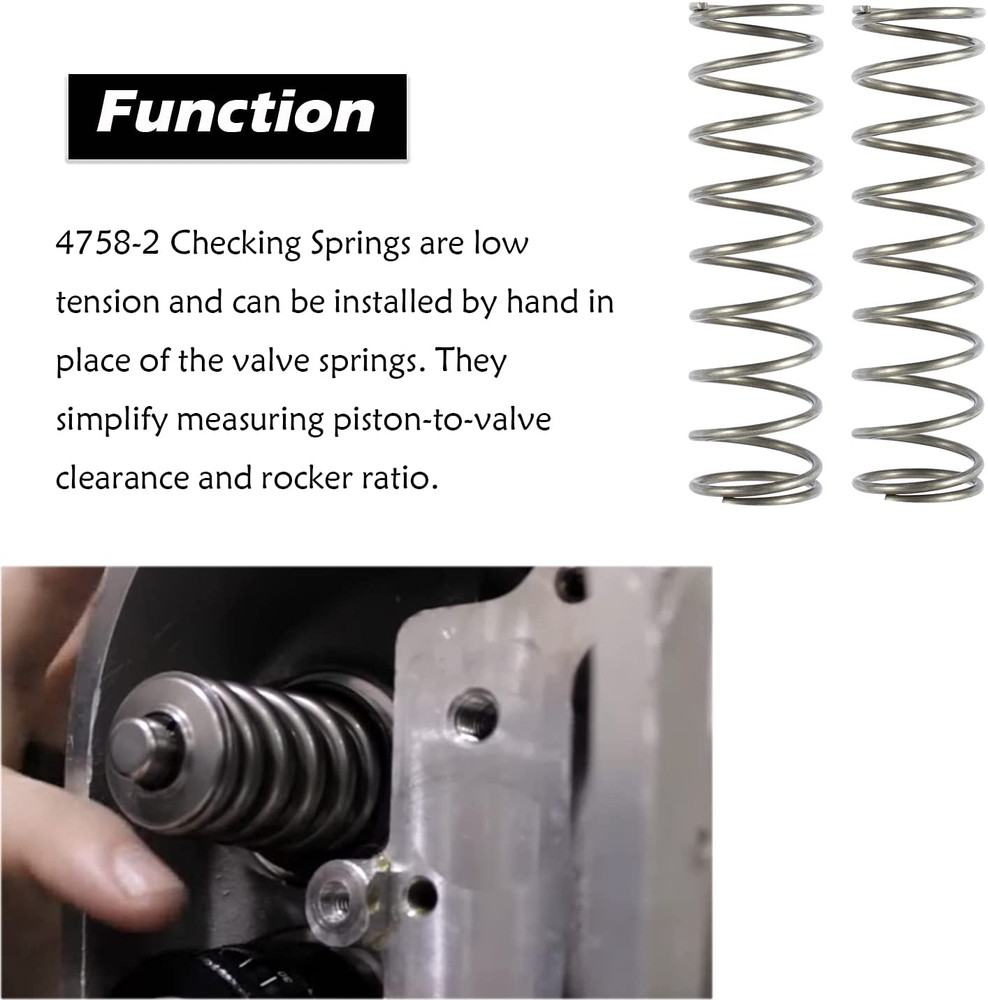 Function

4758-2 Checking Springs are low tension and can be installed by hand in place of the valve springs. They simplify measuring piston-to-valve clearance and rocker ratio.