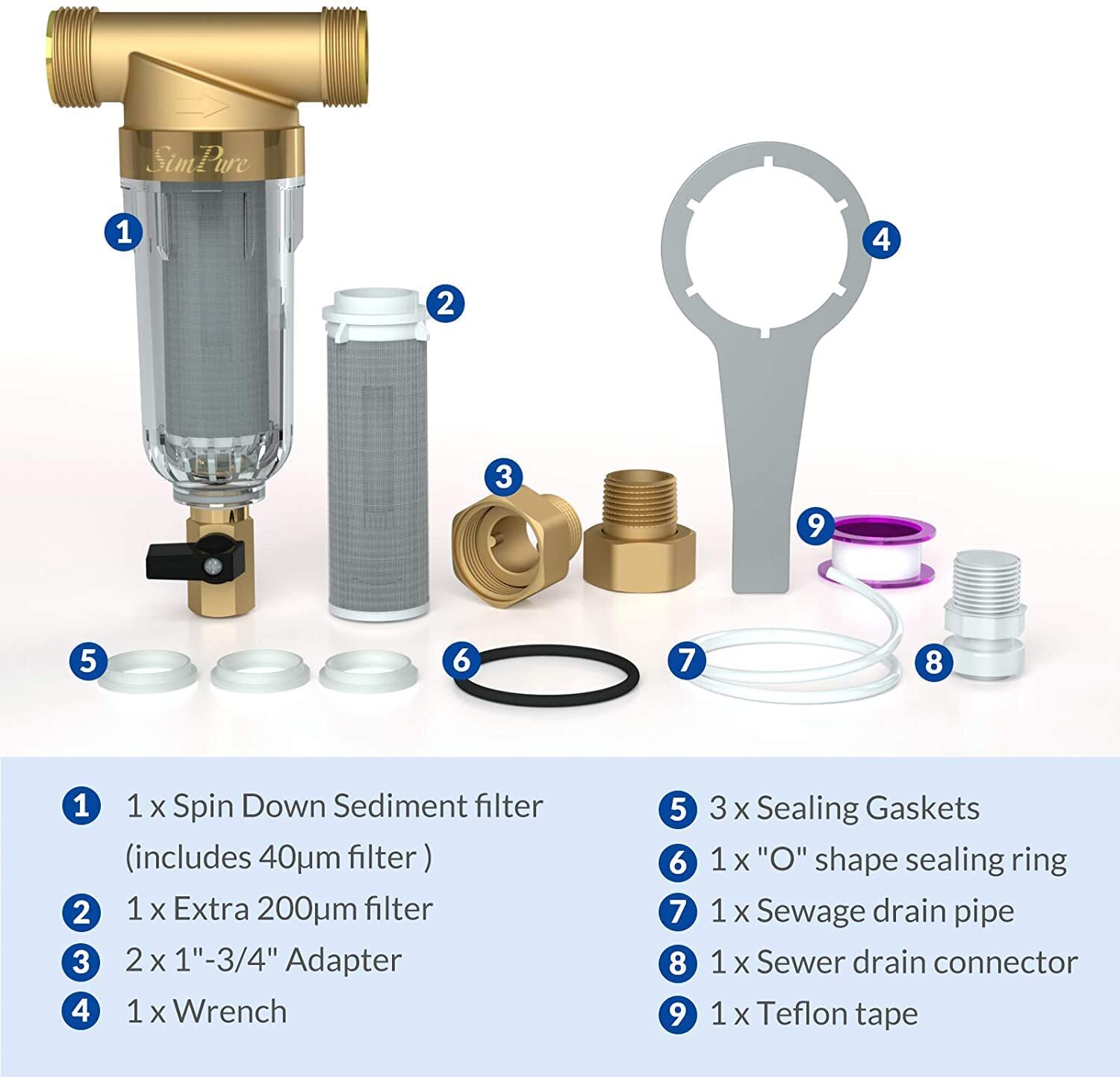 SimPure

1

2

3

4

5

6

7

8

9

1 1 x Spin Down Sediment filter (includes 40μm filter )

2 1 x Extra 200μm filter

3 2 x 1"-3/4" Adapter

4 1 x Wrench

5 3 x Sealing Gaskets

6 1 x "O" shape sealing ring

7 1 x Sewage drain pipe

8 1 x Sewer drain connector

9 1 x Teflon tape