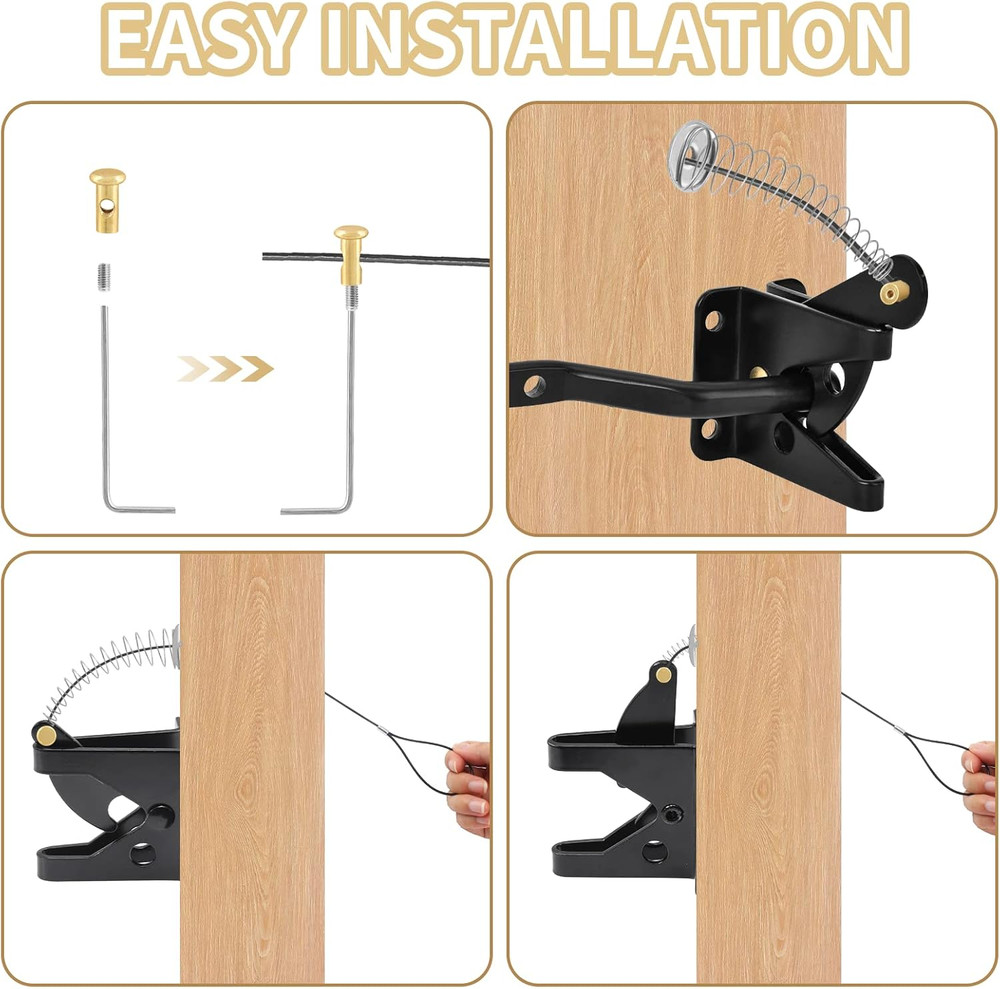 EASY INSTALLATION