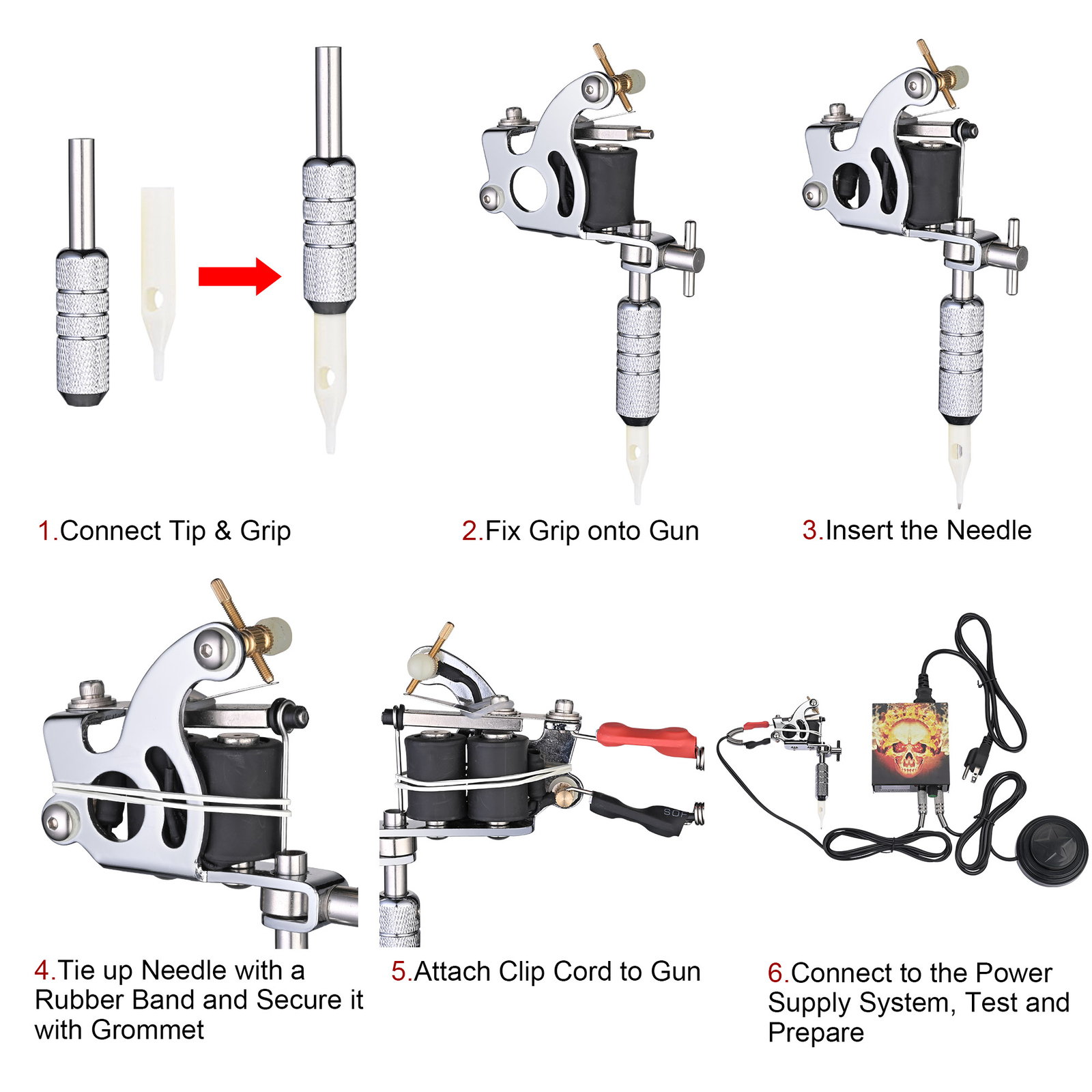 1.Connect Tip & Grip

2.Fix Grip onto Gun

3.Insert the Needle

4.Tie up Needle with a Rubber Band and Secure it with Grommet

5.Attach Clip Cord to Gun

6.Connect to the Power Supply System, Test and Prepare