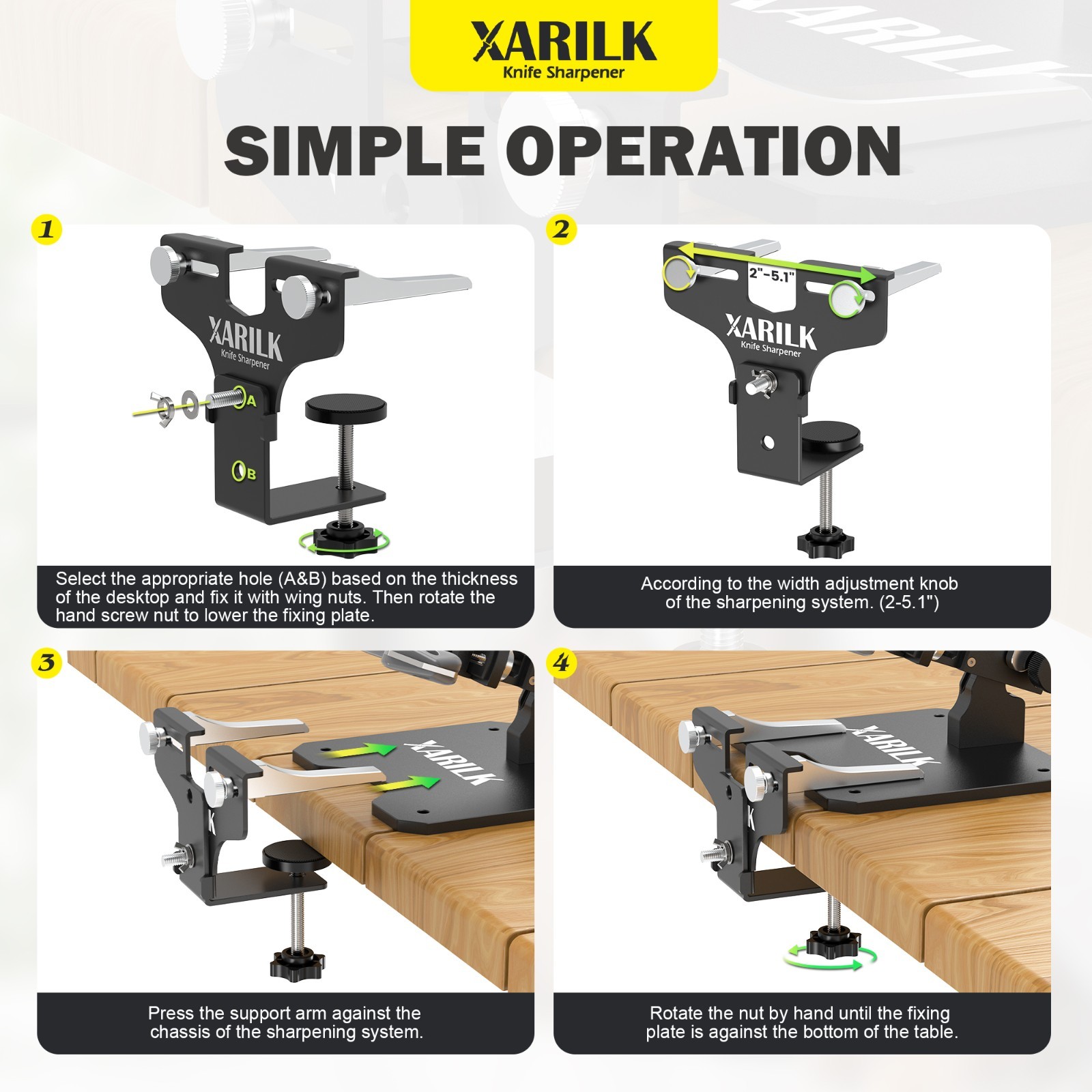 XARILK
Knife Sharpener

SIMPLE OPERATION

1

XARILK
Knife Sharpener

A

B

Select the appropriate hole (A&B) based on the thickness of the desktop and fix it with wing nuts. Then rotate the hand screw nut to lower the fixing plate.

2

2"-5.1"

XARILK
Knife Sharpener

According to the width adjustment knob of the sharpening system. (2-5.1")

3

XARILK

Press the support arm against the chassis of the sharpening system.

4

XARILK

Rotate the nut by hand until the fixing plate is against the bottom of the table.