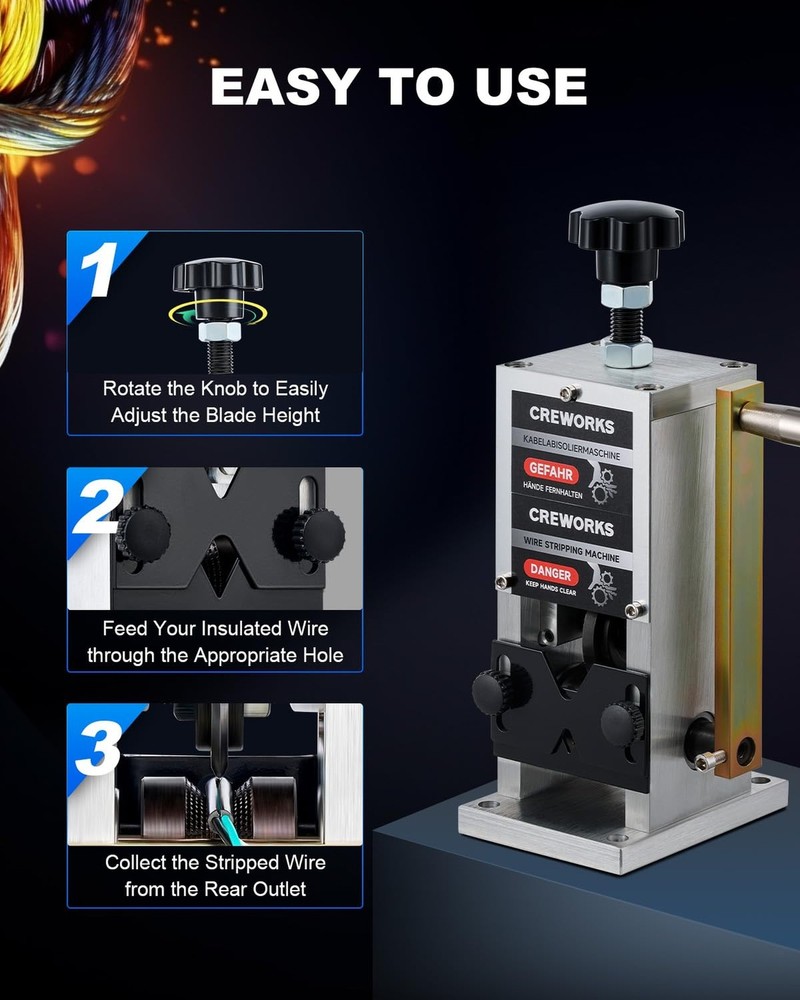 EASY TO USE

1

Rotate the Knob to Easily Adjust the Blade Height

2

Feed Your Insulated Wire through the Appropriate Hole

3

Collect the Stripped Wire from the Rear Outlet

CREWORKS
KABELABISOLIERMASCHINE
GEFAHR
HÄNDE FERNHALTEN

CREWORKS
WIRE STRIPPING MACHINE
DANGER
KEEP HANDS CLEAR