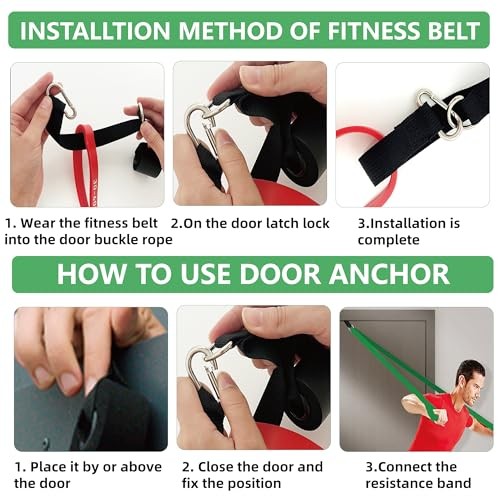 INSTALLTION METHOD OF FITNESS BELT

1. Wear the fitness belt into the door buckle rope

2.On the door latch lock

3.Installation is complete

HOW TO USE DOOR ANCHOR

1. Place it by or above the door

2. Close the door and fix the position

3.Connect the resistance band