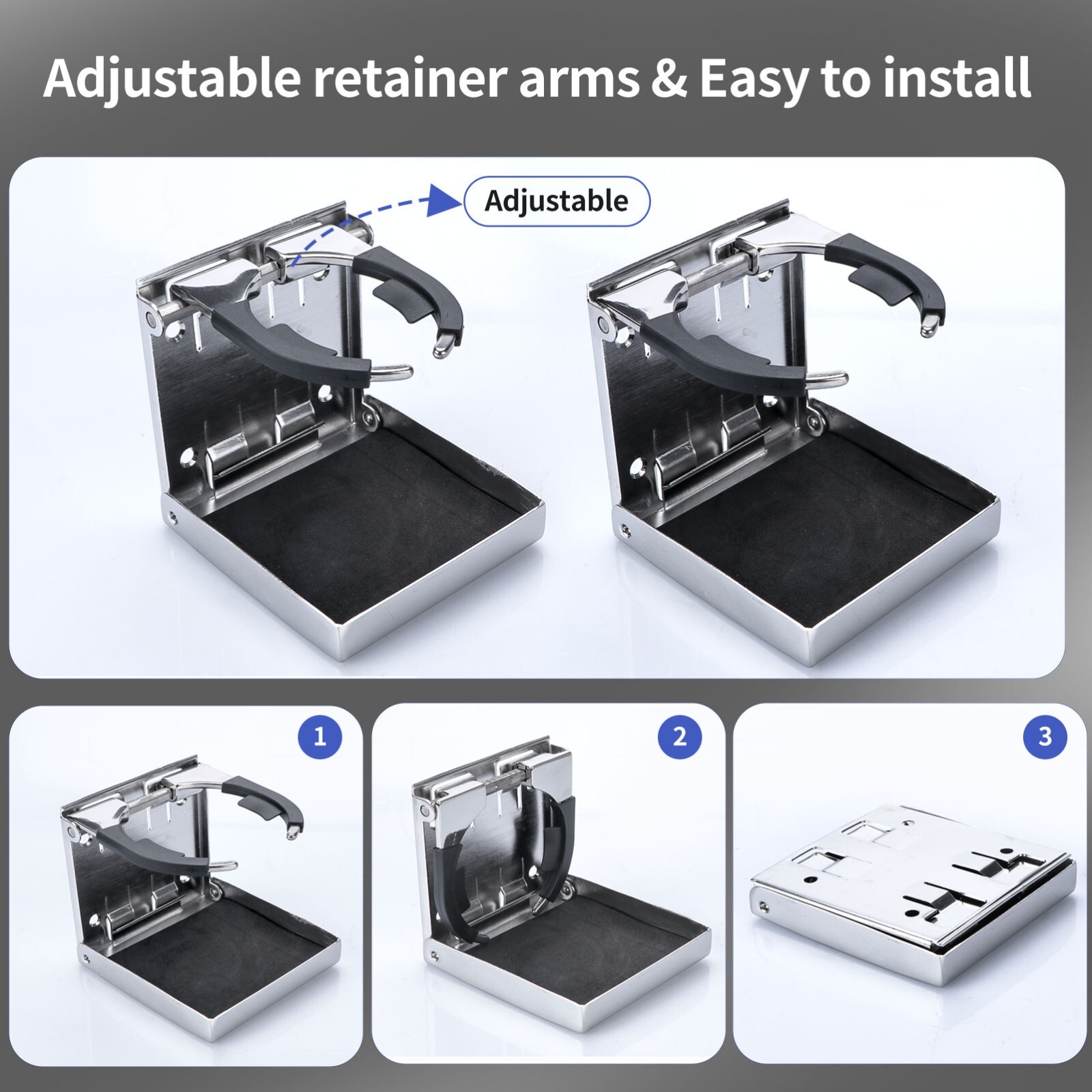 Adjustable retainer arms & Easy to install

Adjustable

1

2

3