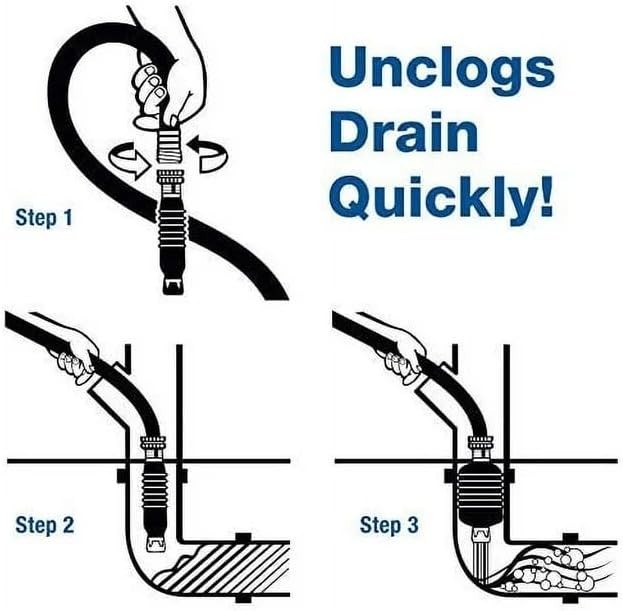 Unclogs Drain Quickly!

Step 1

Step 2

Step 3