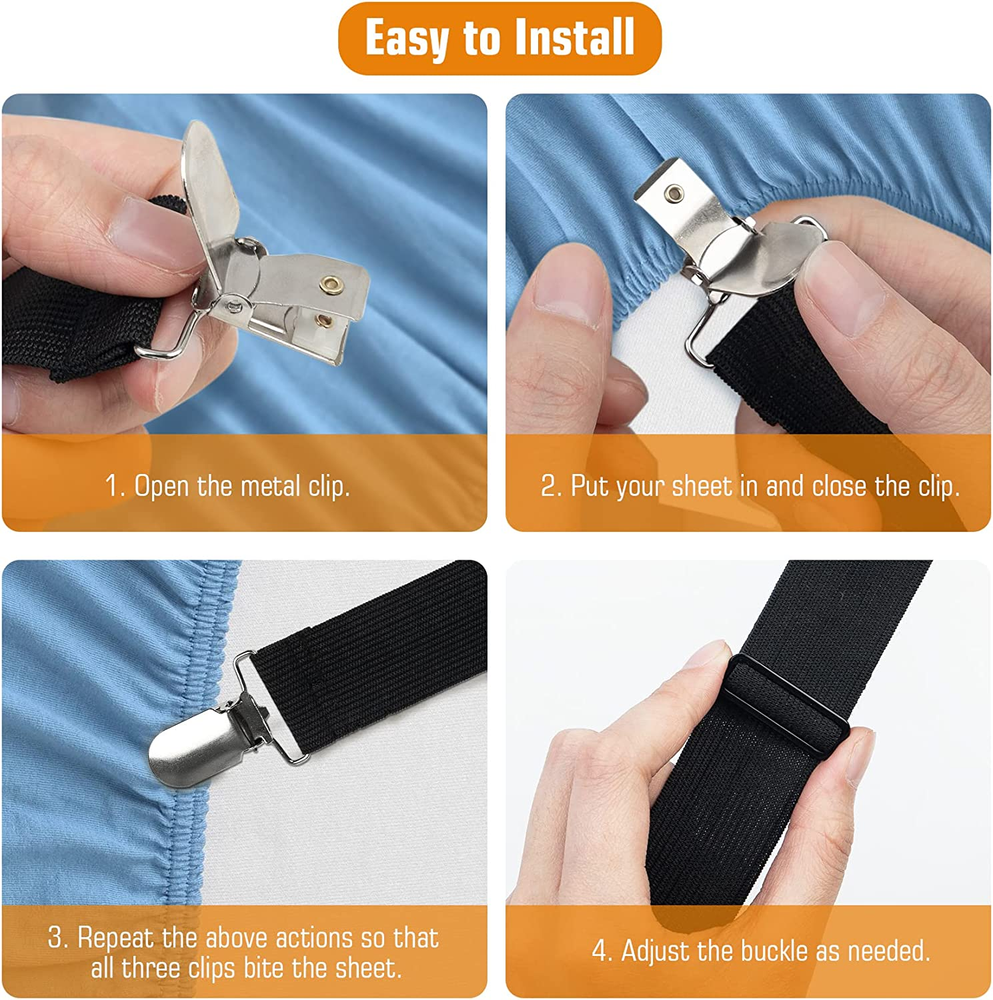 Easy to Install

1. Open the metal clip.

2. Put your sheet in and close the clip.

3. Repeat the above actions so that all three clips bite the sheet.

4. Adjust the buckle as needed.