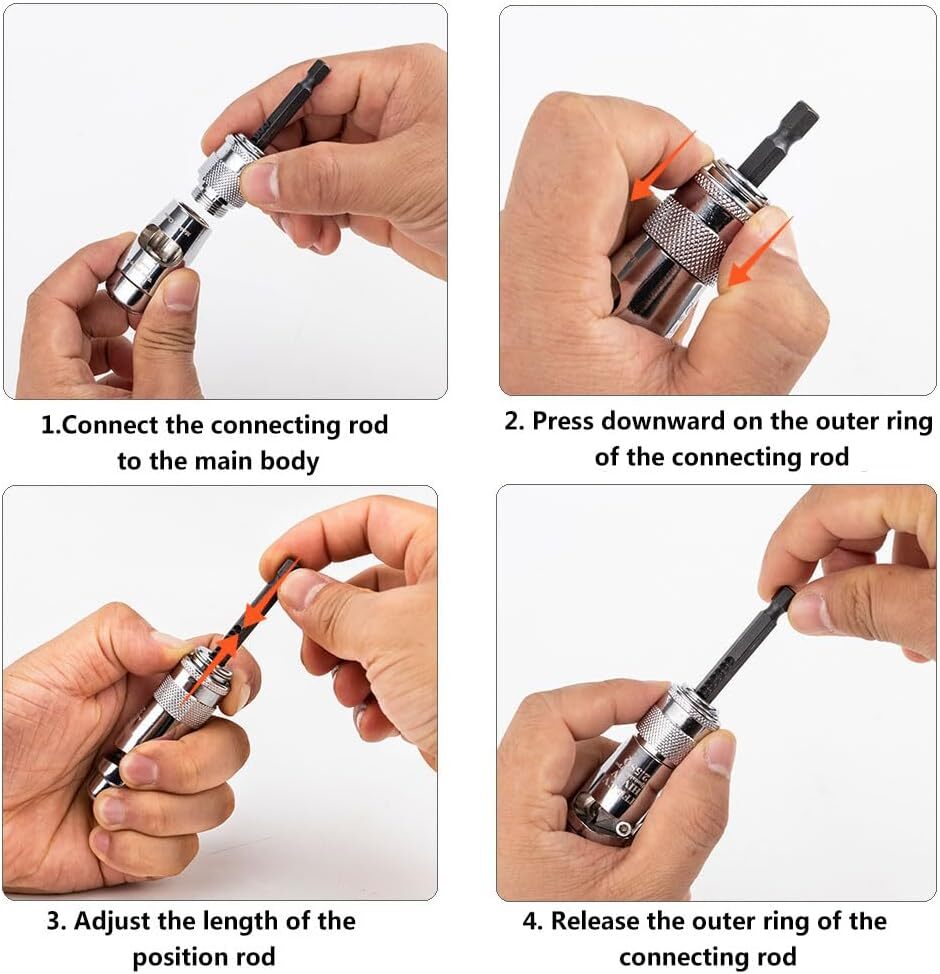 1.Connect the connecting rod to the main body

2. Press downward on the outer ring of the connecting rod

3. Adjust the length of the position rod

4. Release the outer ring of the connecting rod