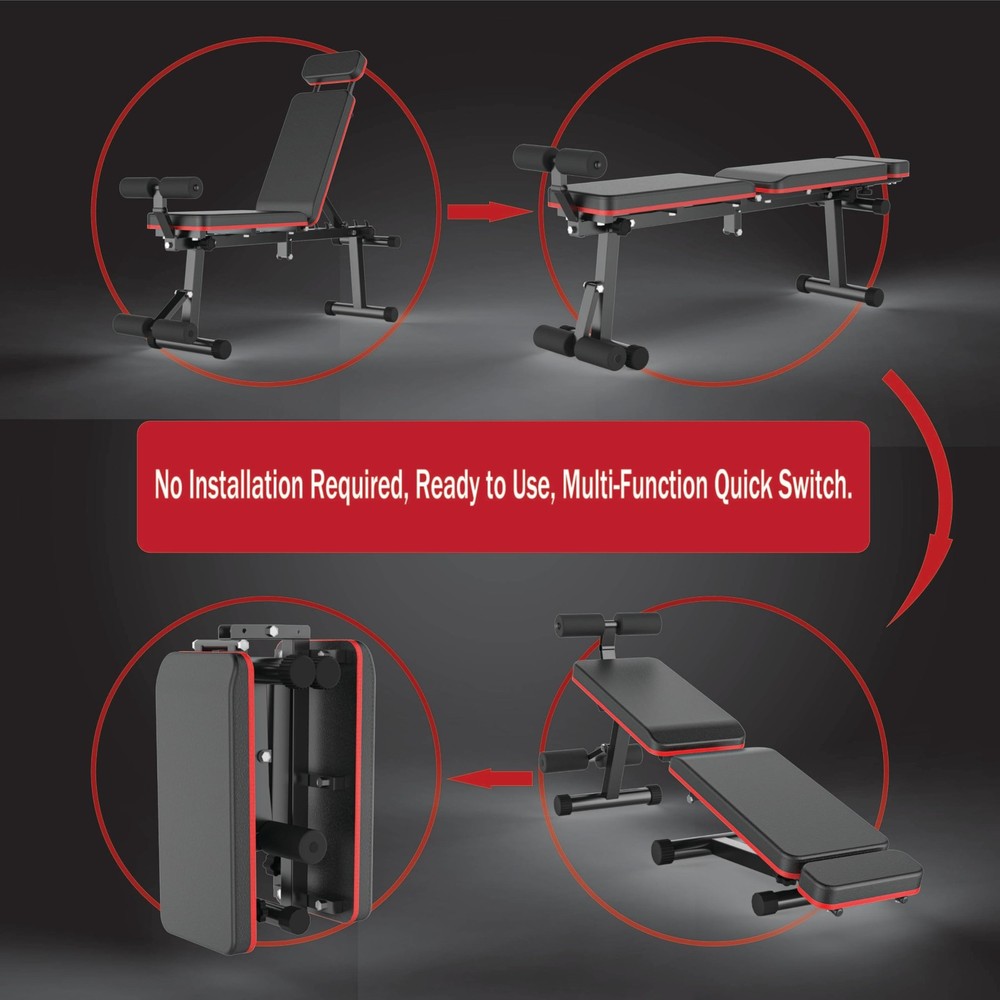 No Installation Required, Ready to Use, Multi-Function Quick Switch.