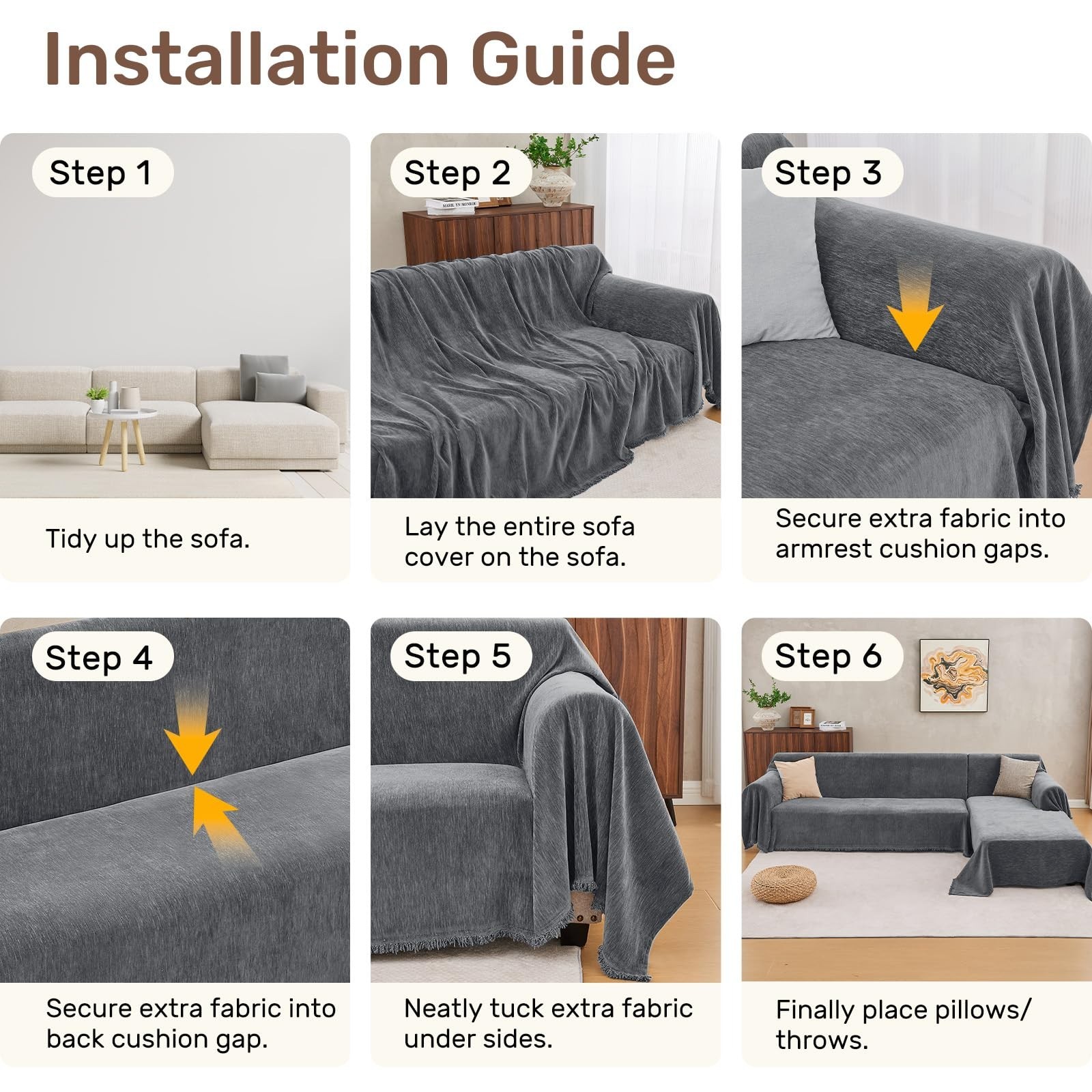 Installation Guide

Step 1

Tidy up the sofa.

Step 2

Lay the entire sofa cover on the sofa.

Step 3

Secure extra fabric into armrest cushion gaps.

Step 4

Secure extra fabric into back cushion gap.

Step 5

Neatly tuck extra fabric under sides.

Step 6

Finally place pillows/ throws.