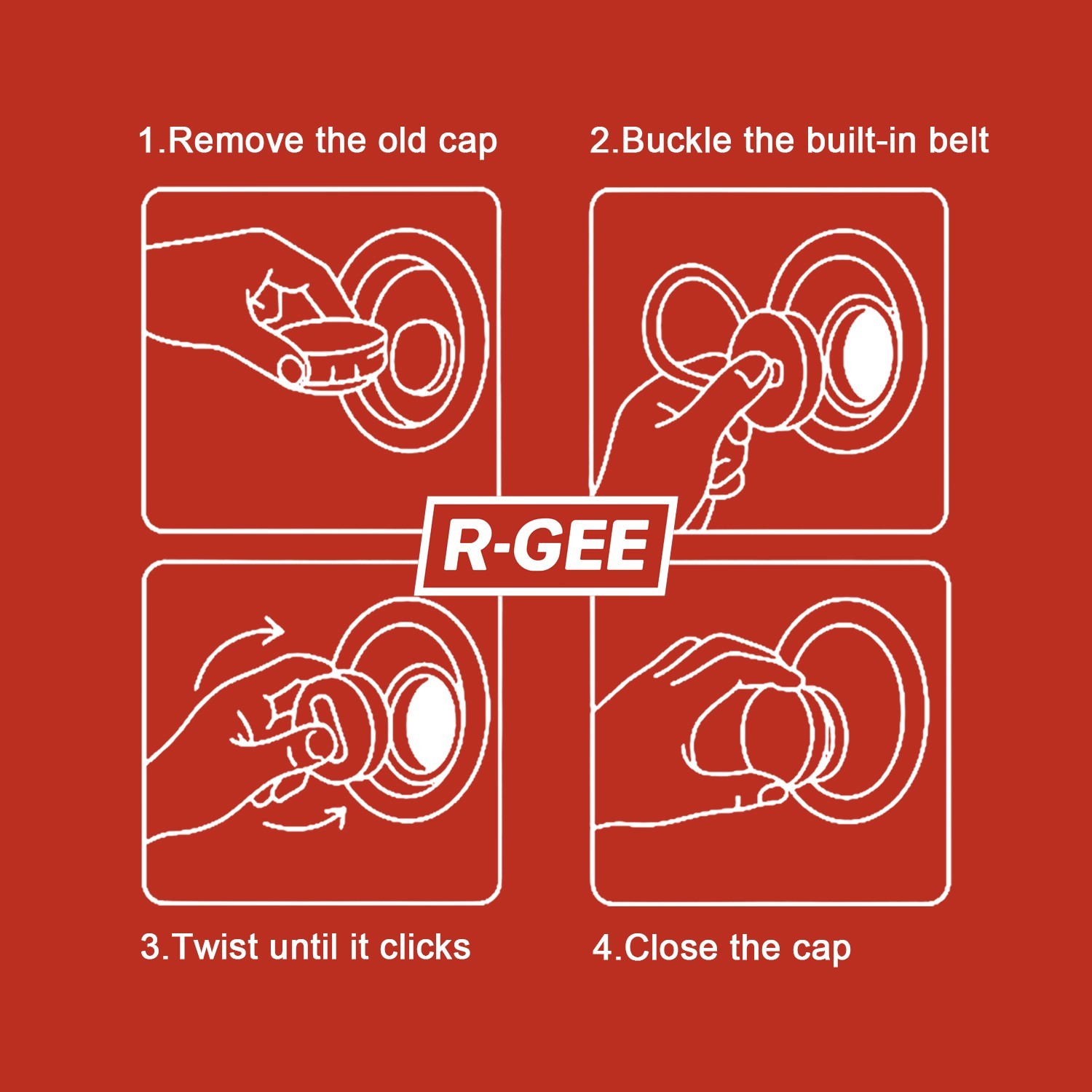 1.Remove the old cap

2.Buckle the built-in belt

R-GEE

3.Twist until it clicks

4.Close the cap