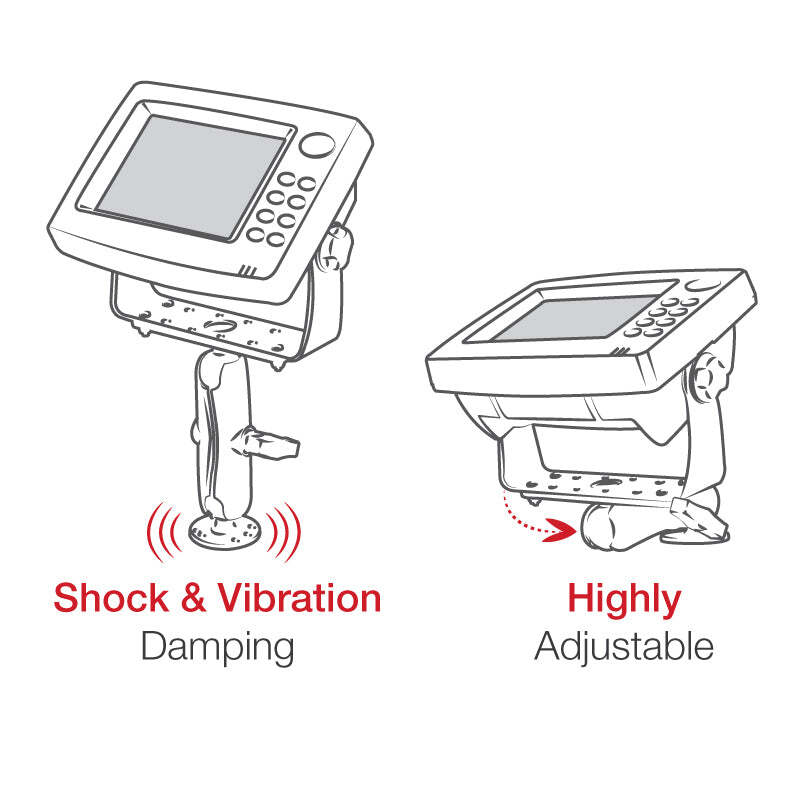 Shock & Vibration
Damping

Highly
Adjustable